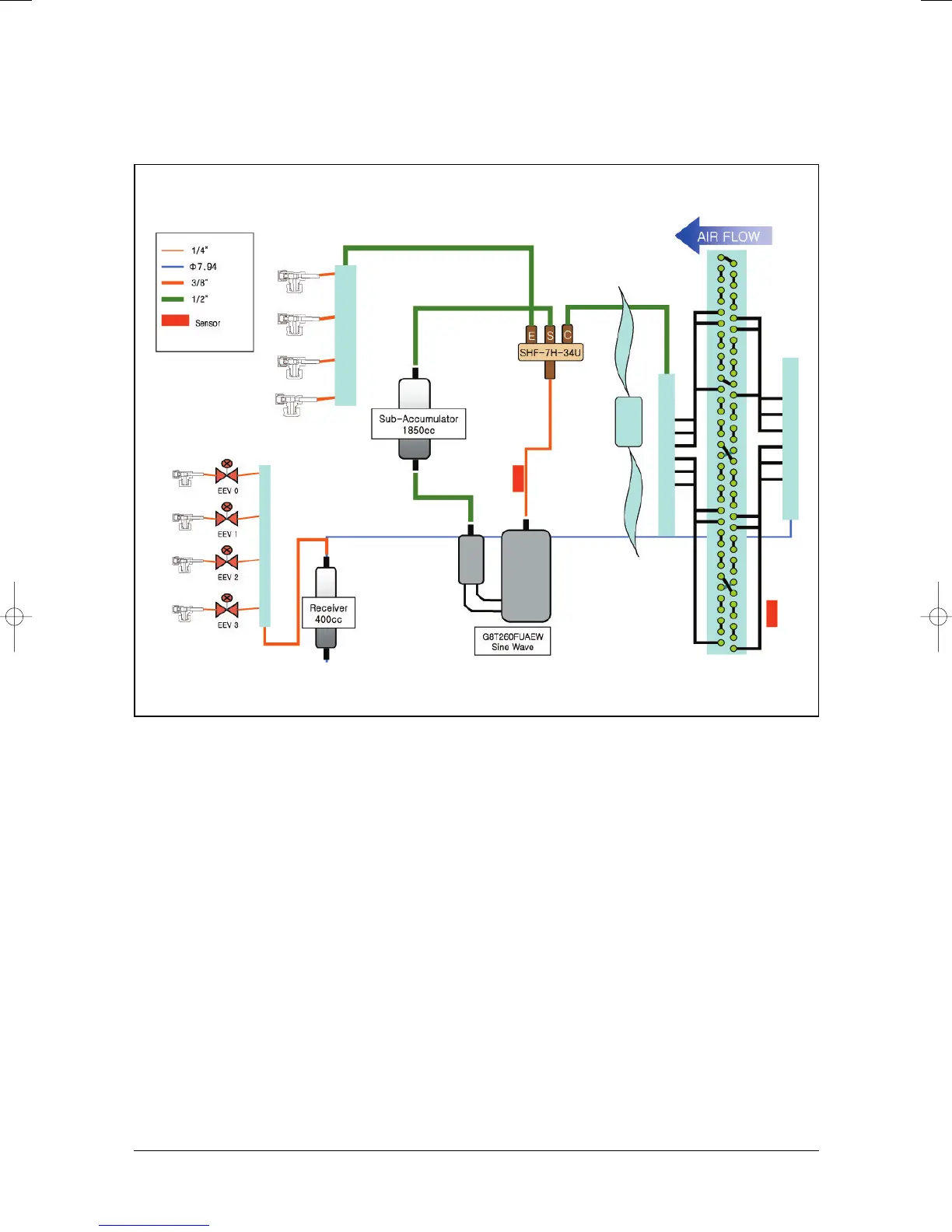 1/4"
Φ7.94
3/8"
1/2"
Sensor

AIR FLOW

E S C
SHF-7H-34U

Sub-Accumulator
1850cc

EEV 0
EEV 1
EEV 2
EEV 3

Receiver
400cc

G8T260FUAEW
Sine Wave