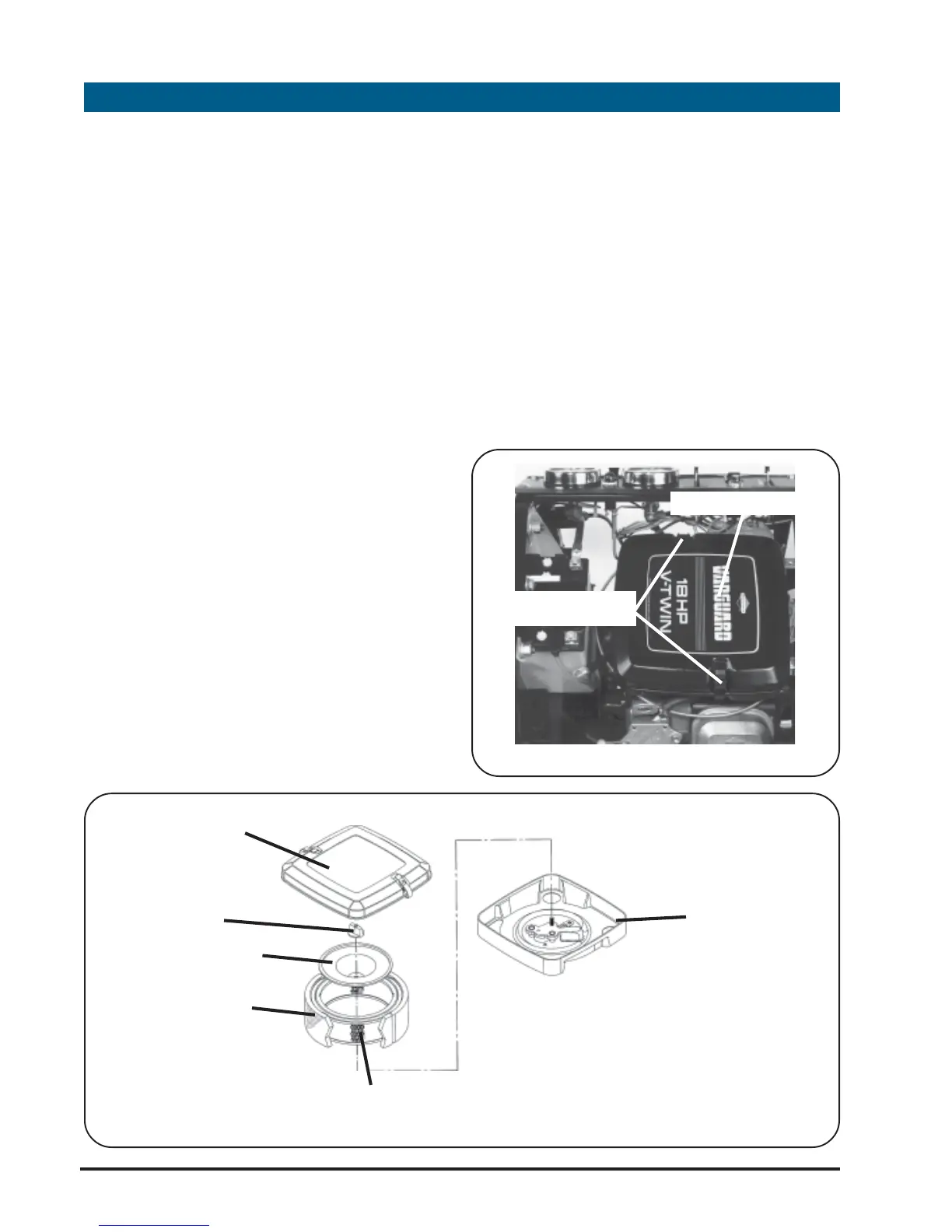 VANGUARD

18HP
V-TWIN