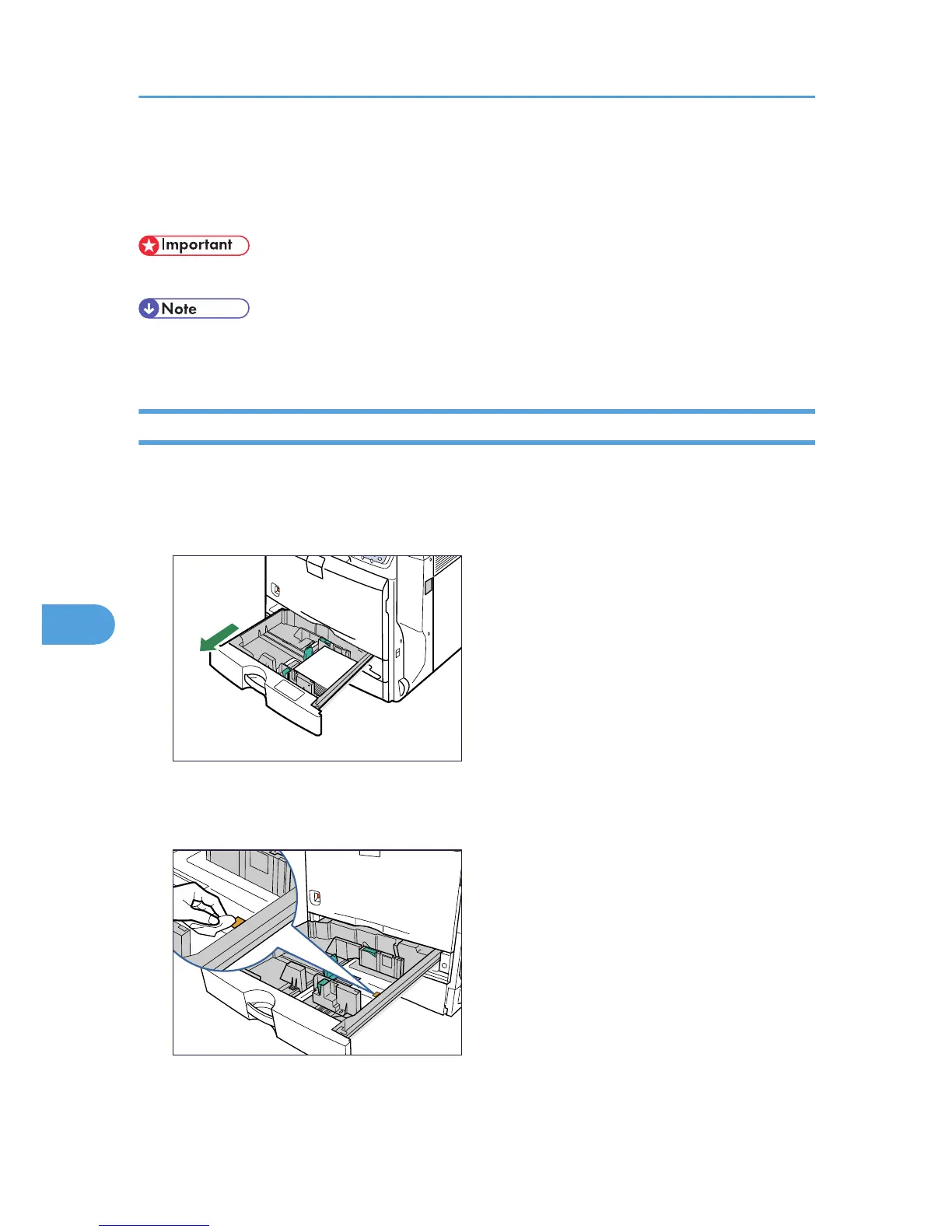 Important

Note