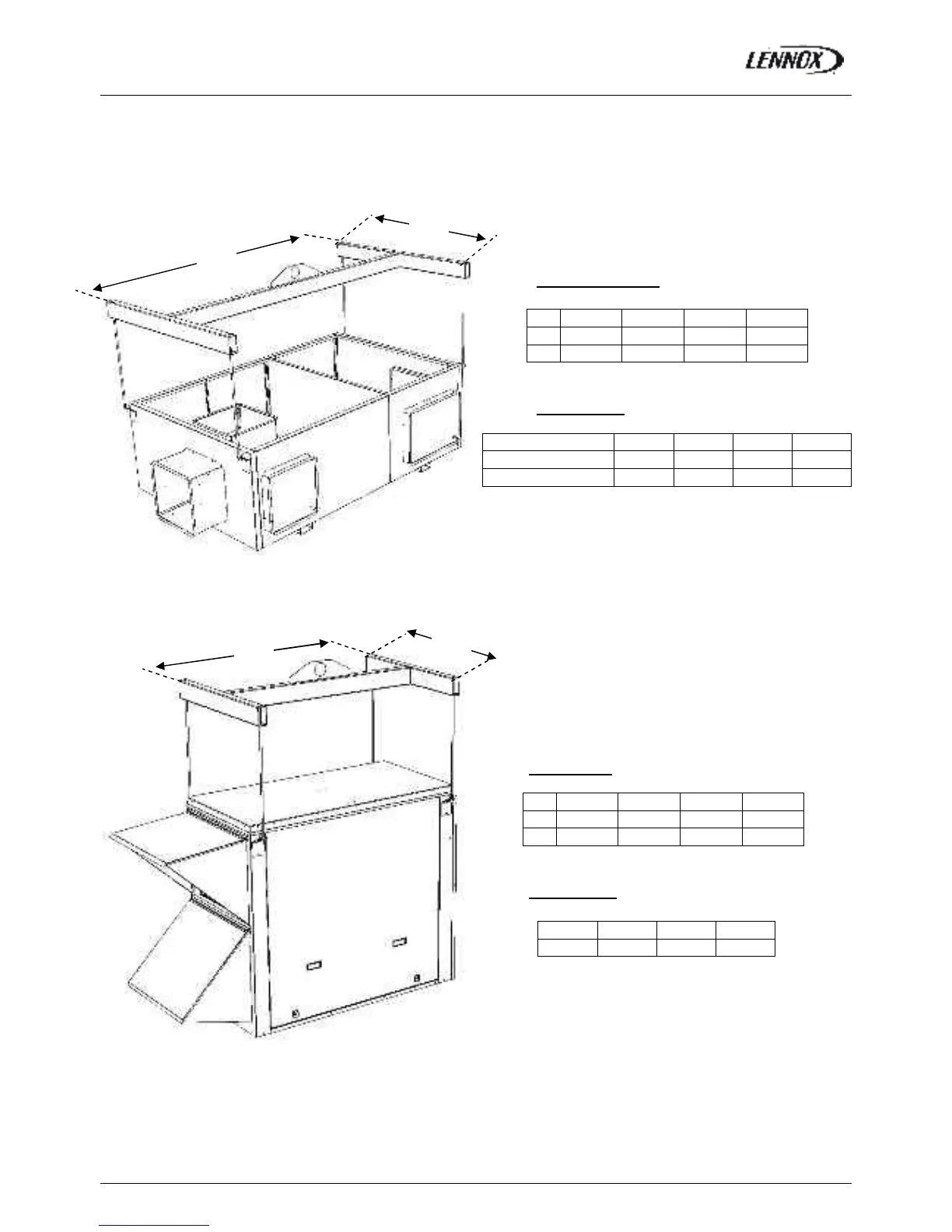 LENNOX