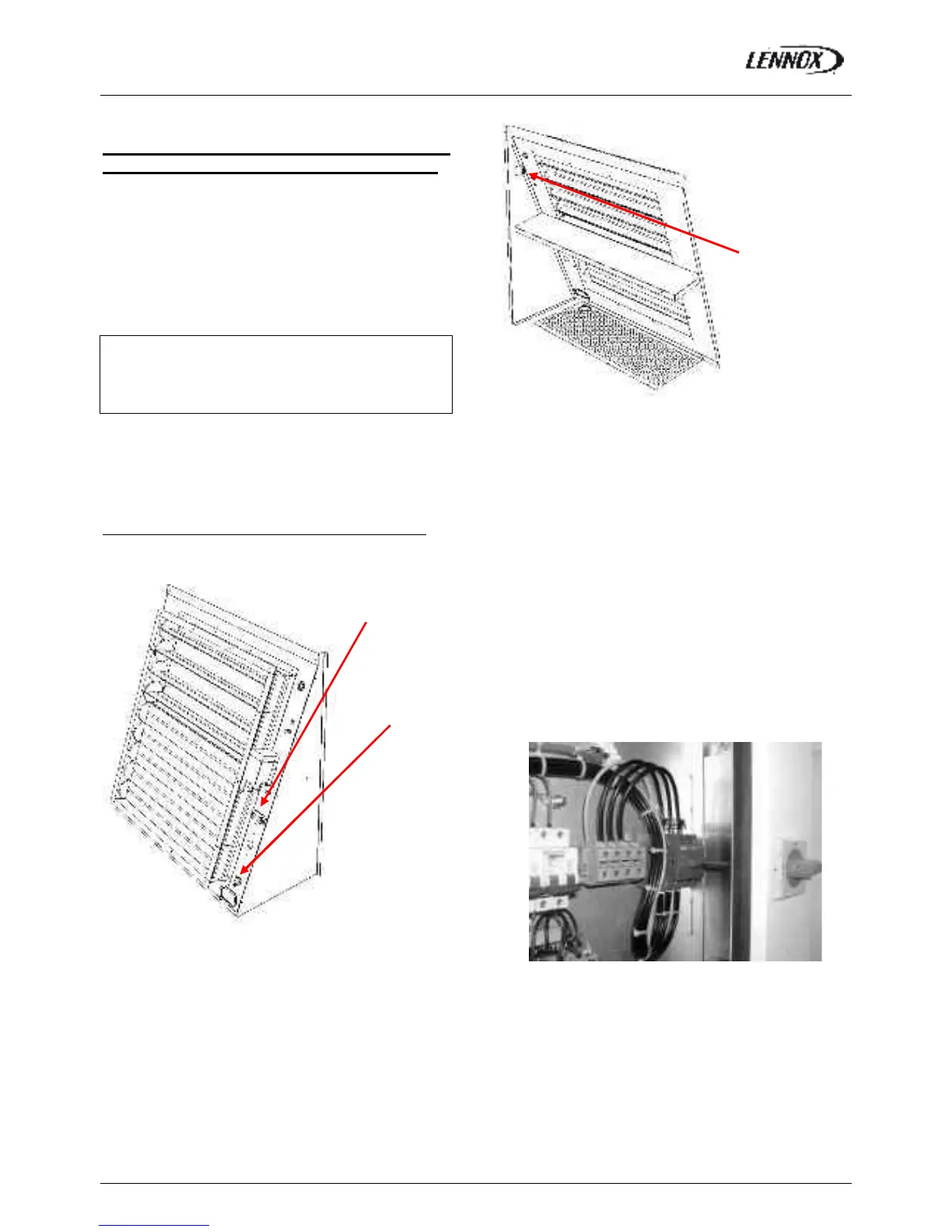 LENNOX