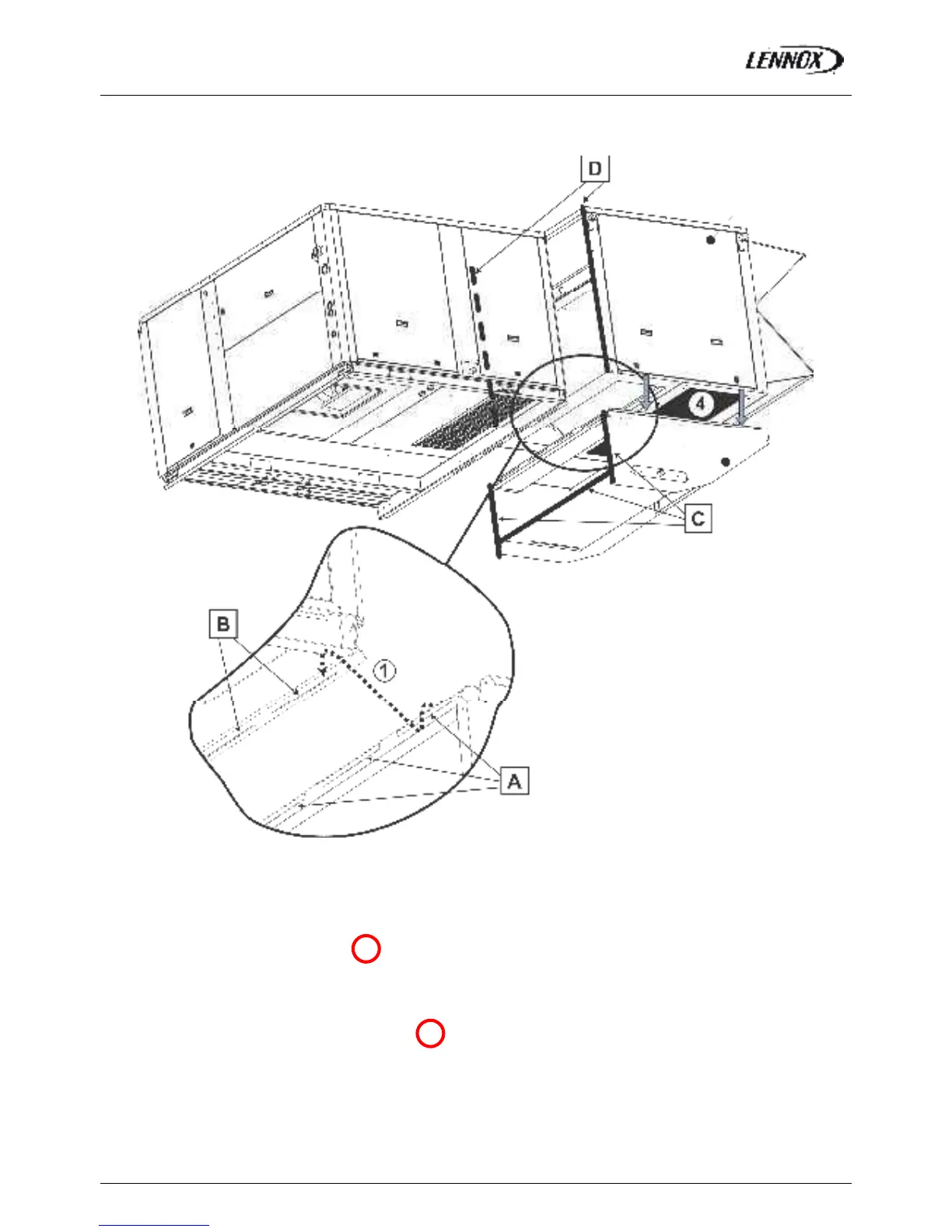 LENNOX

D

4

C

B

1

A