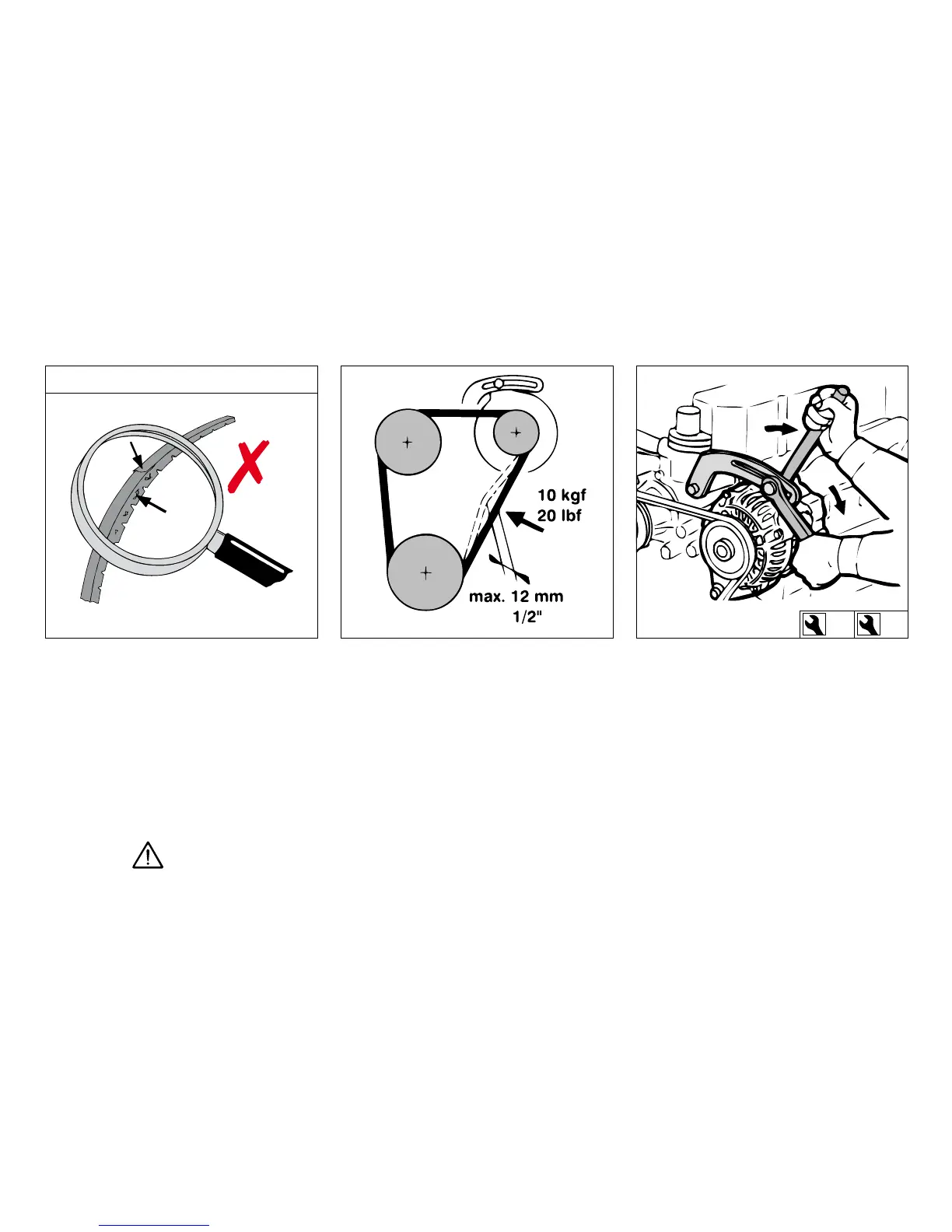 10 kgf
20 lbf

max. 12 mm
1/2"