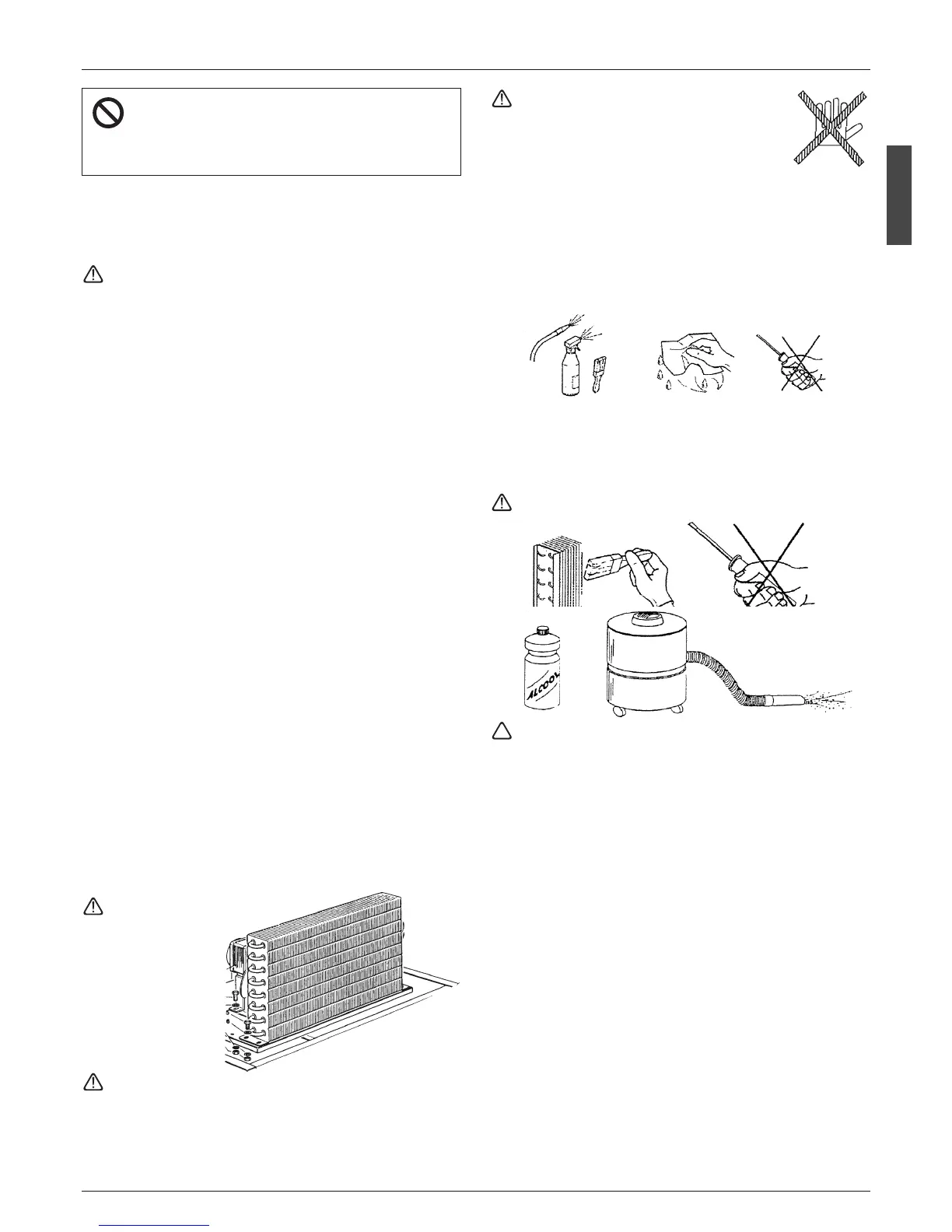 ALCOOL