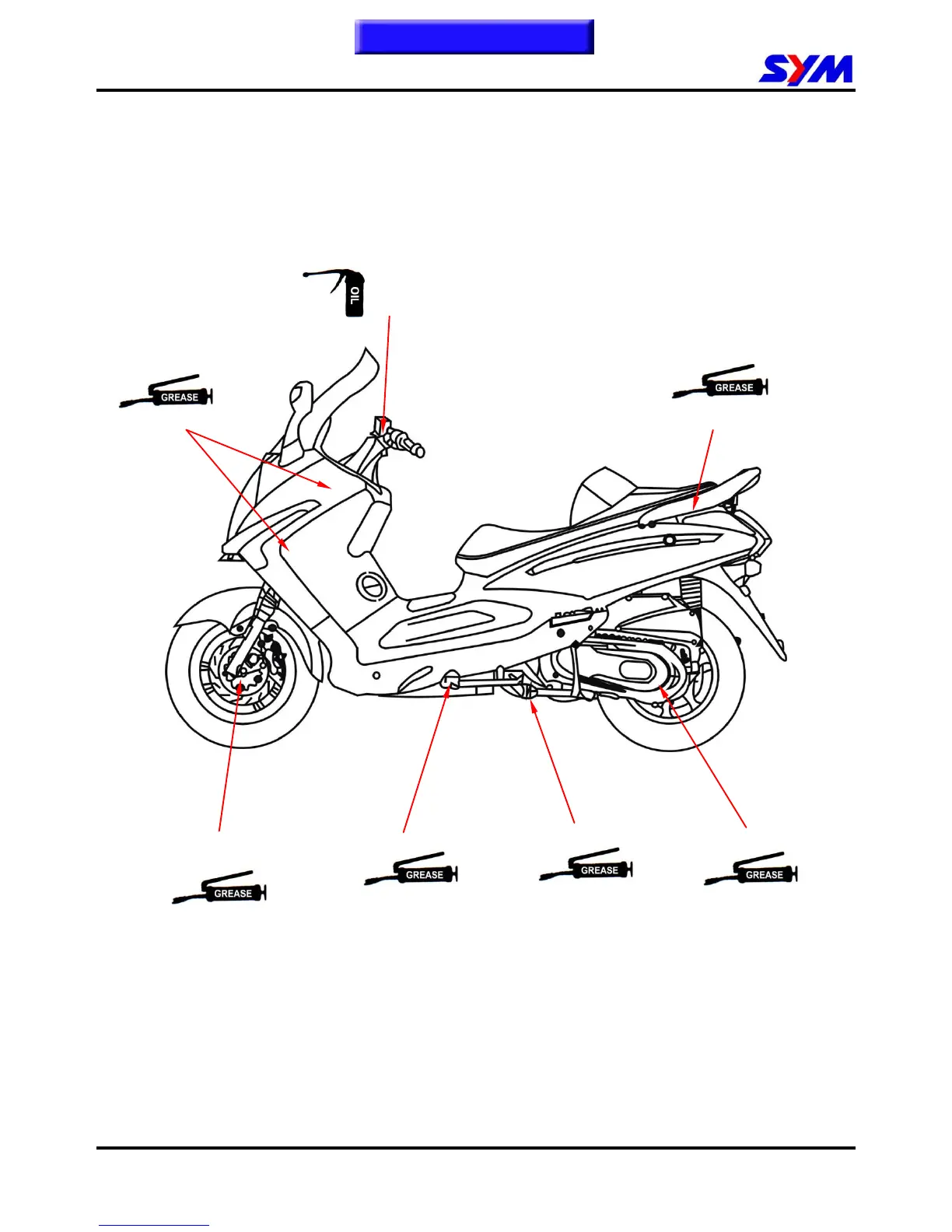 SYM

OIL

GREASE

GREASE

GREASE

GREASE

GREASE

GREASE