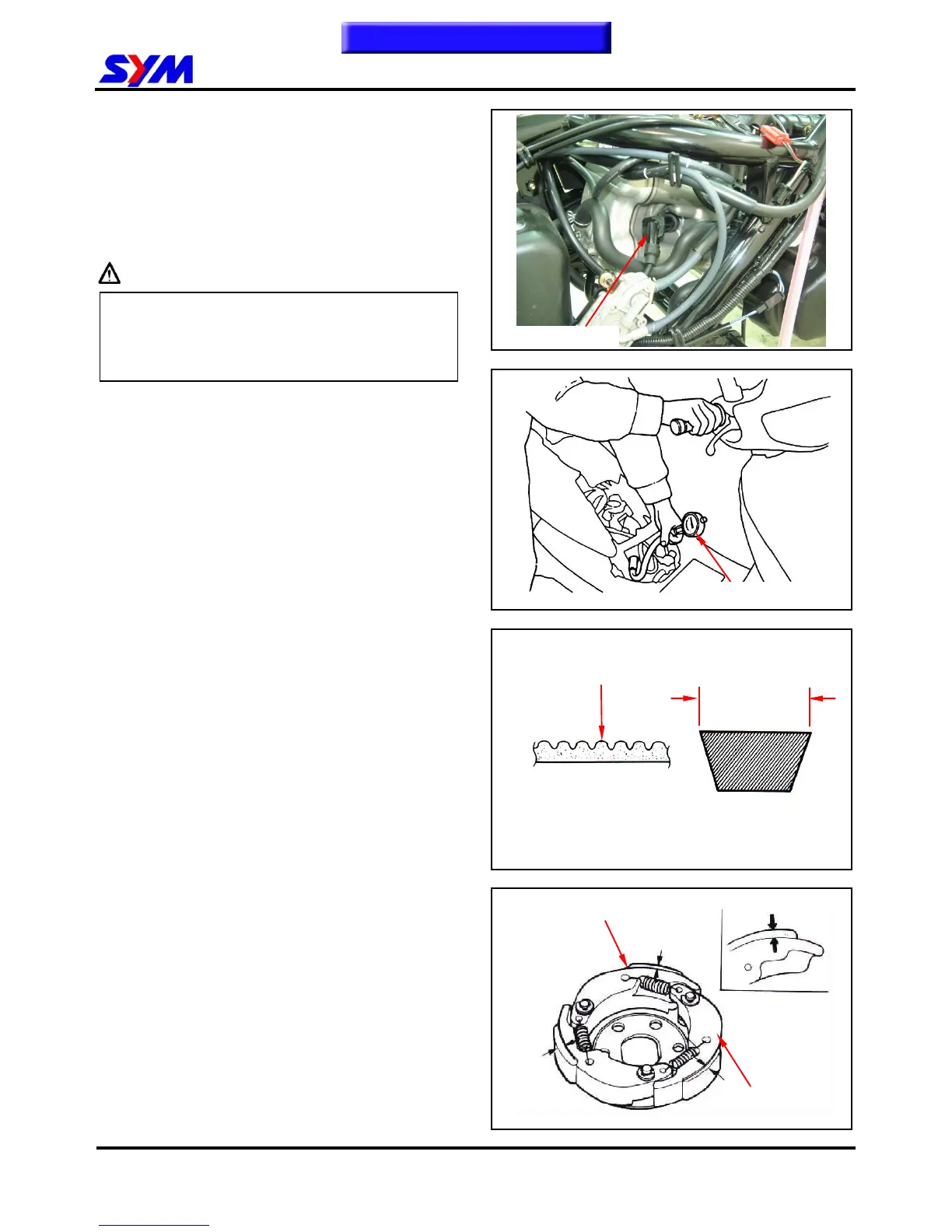 SYM