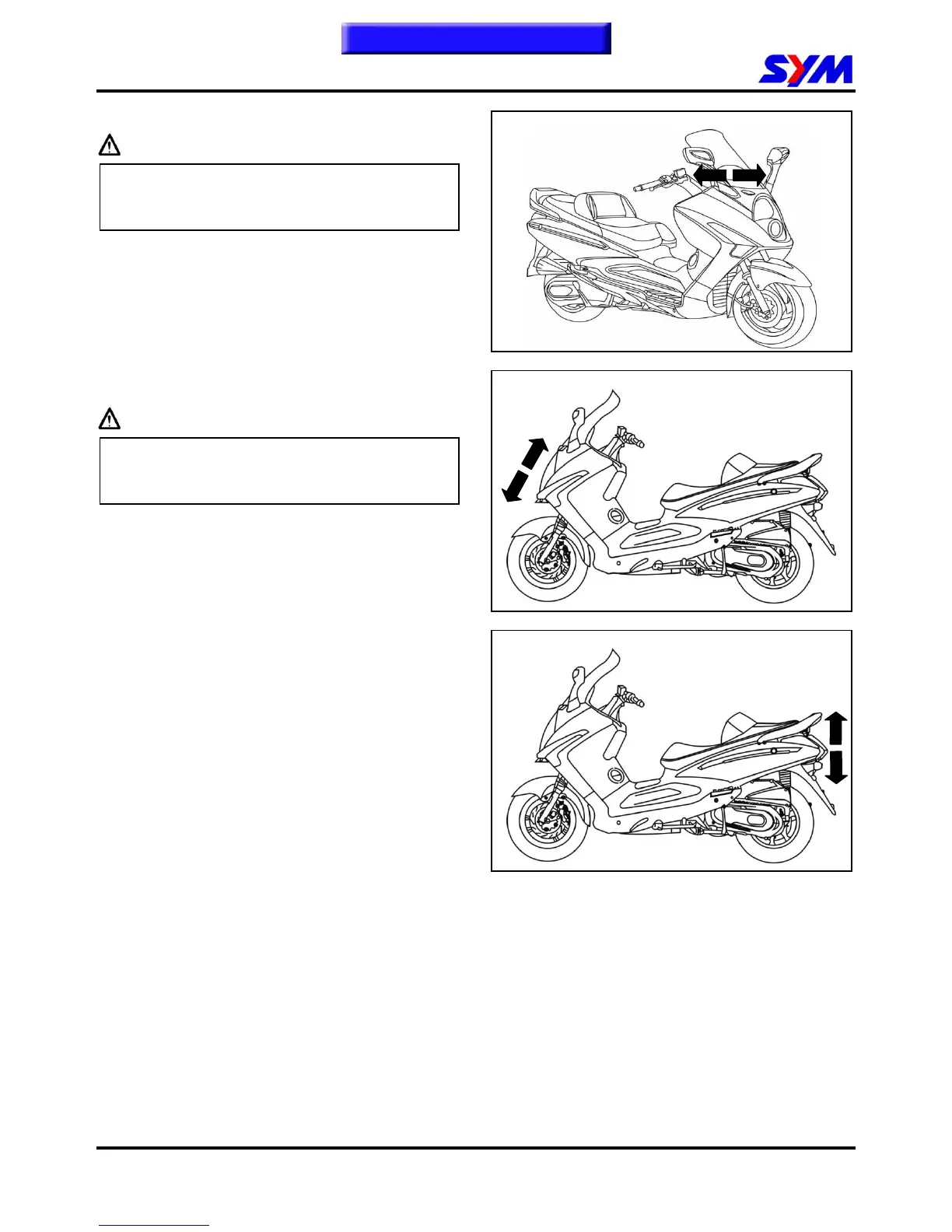 SYM