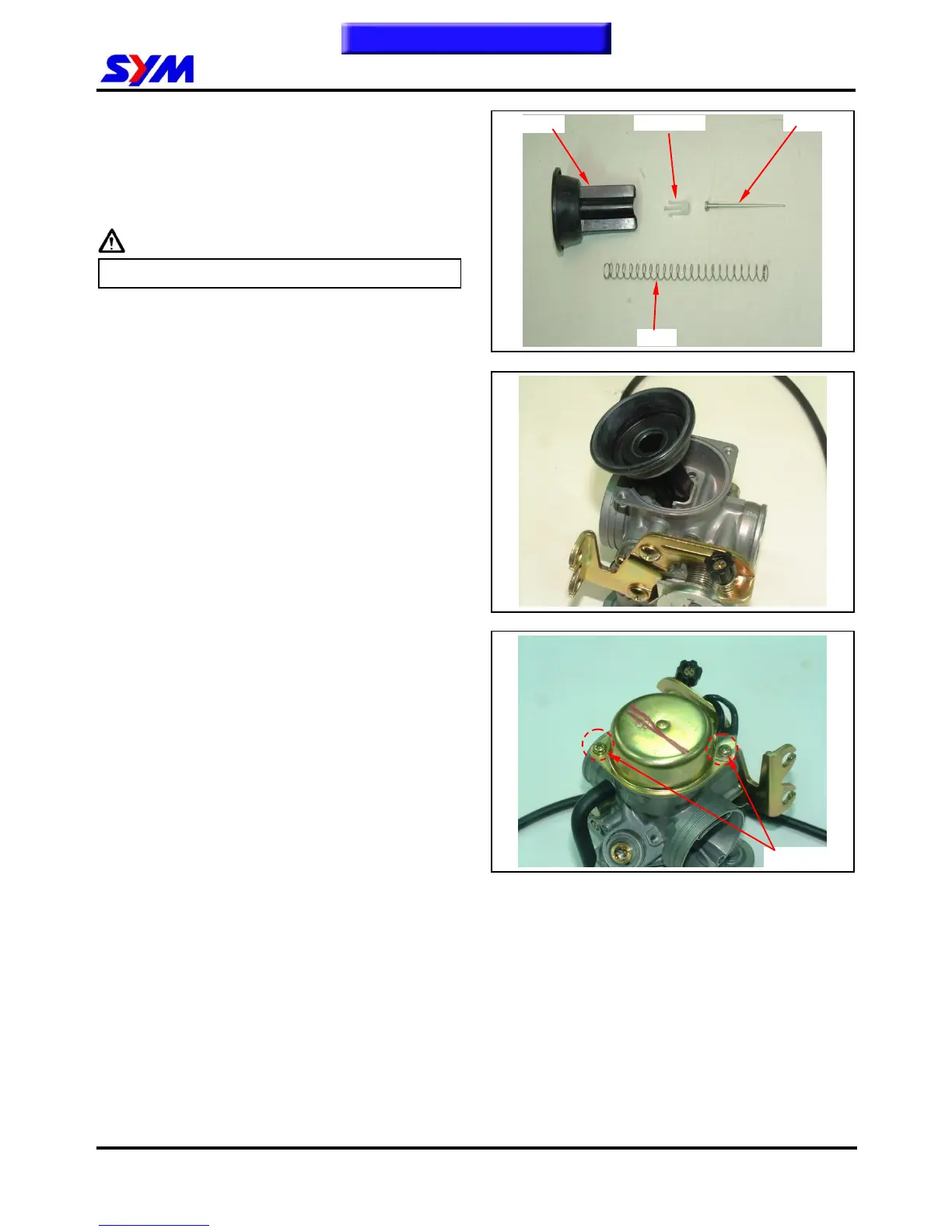 SYM