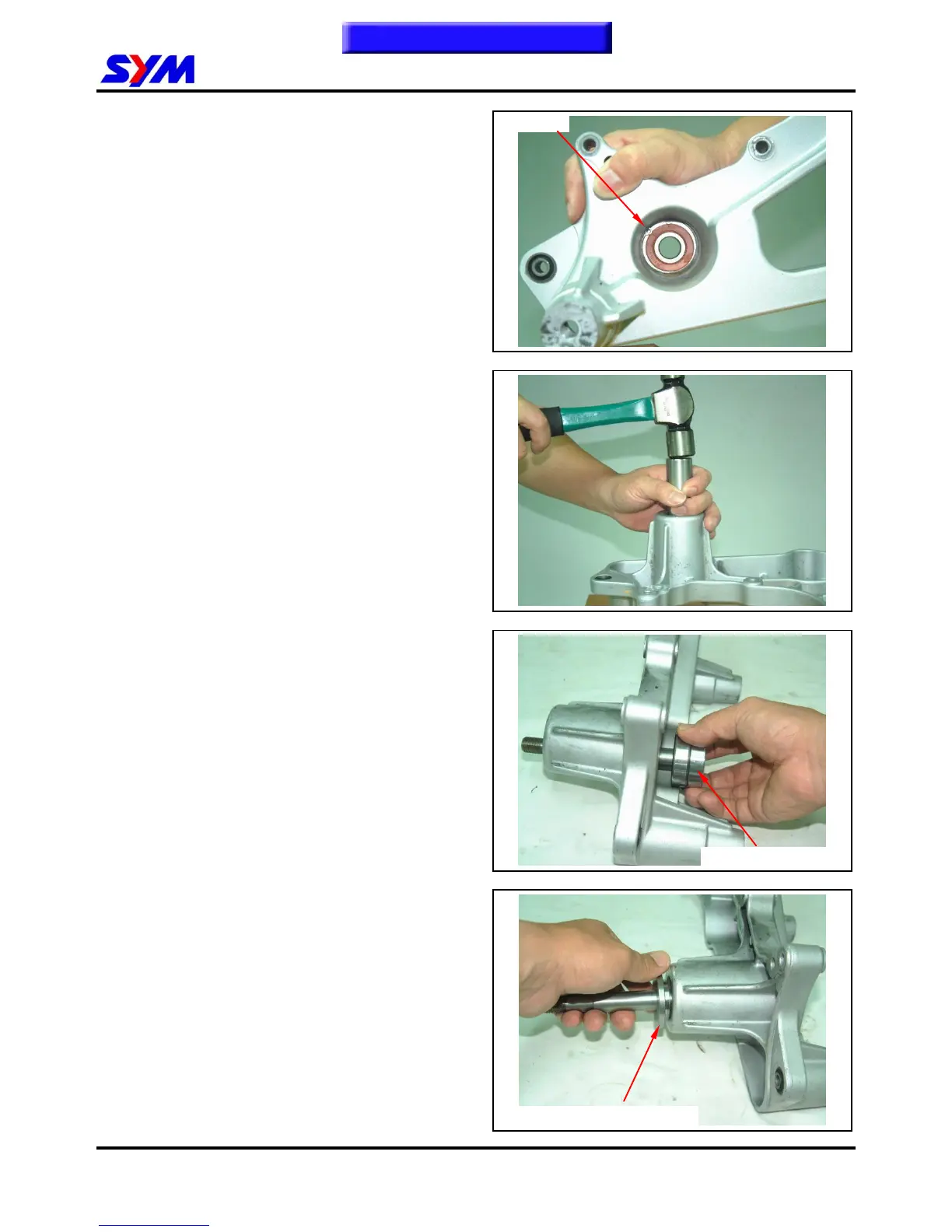 SYM