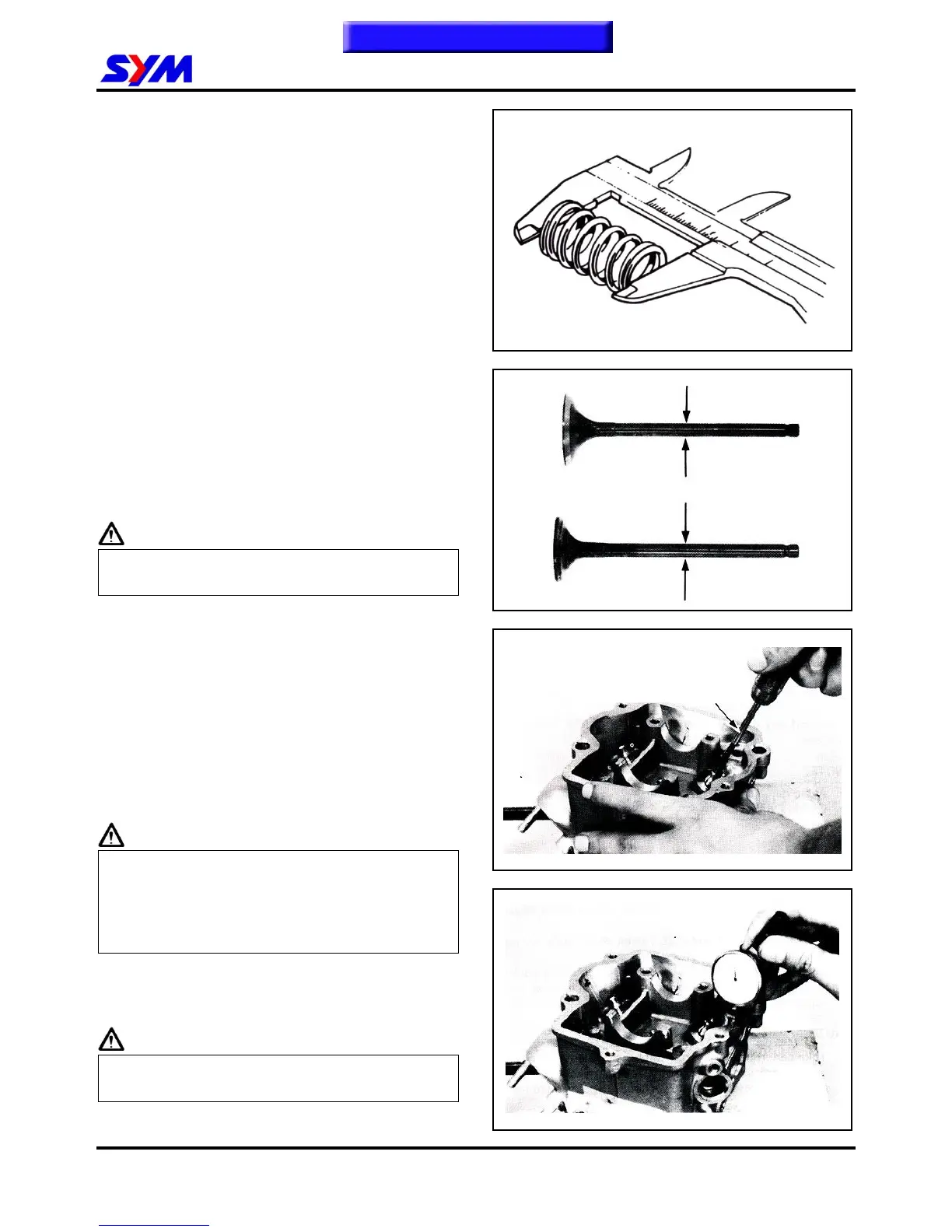 SYM