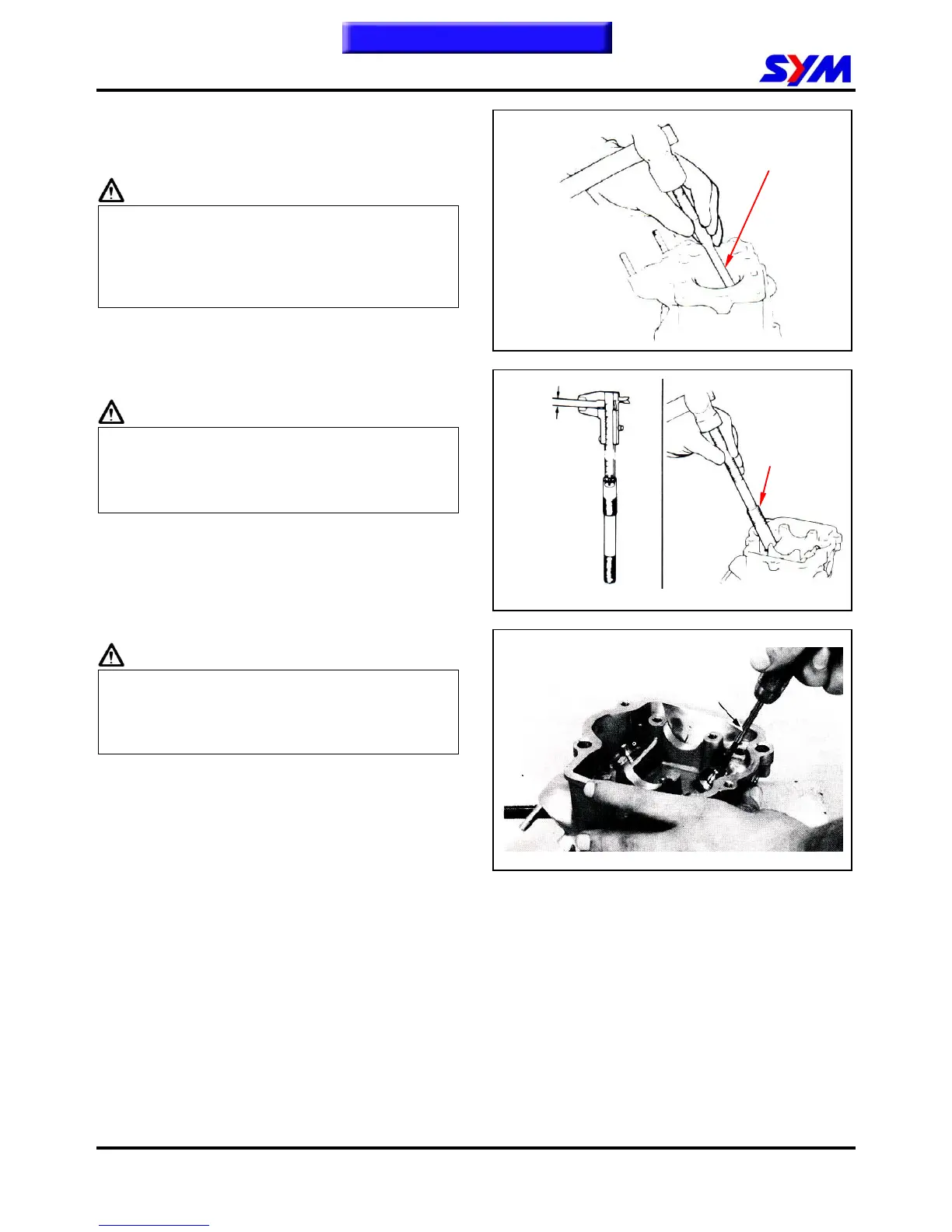 SYM