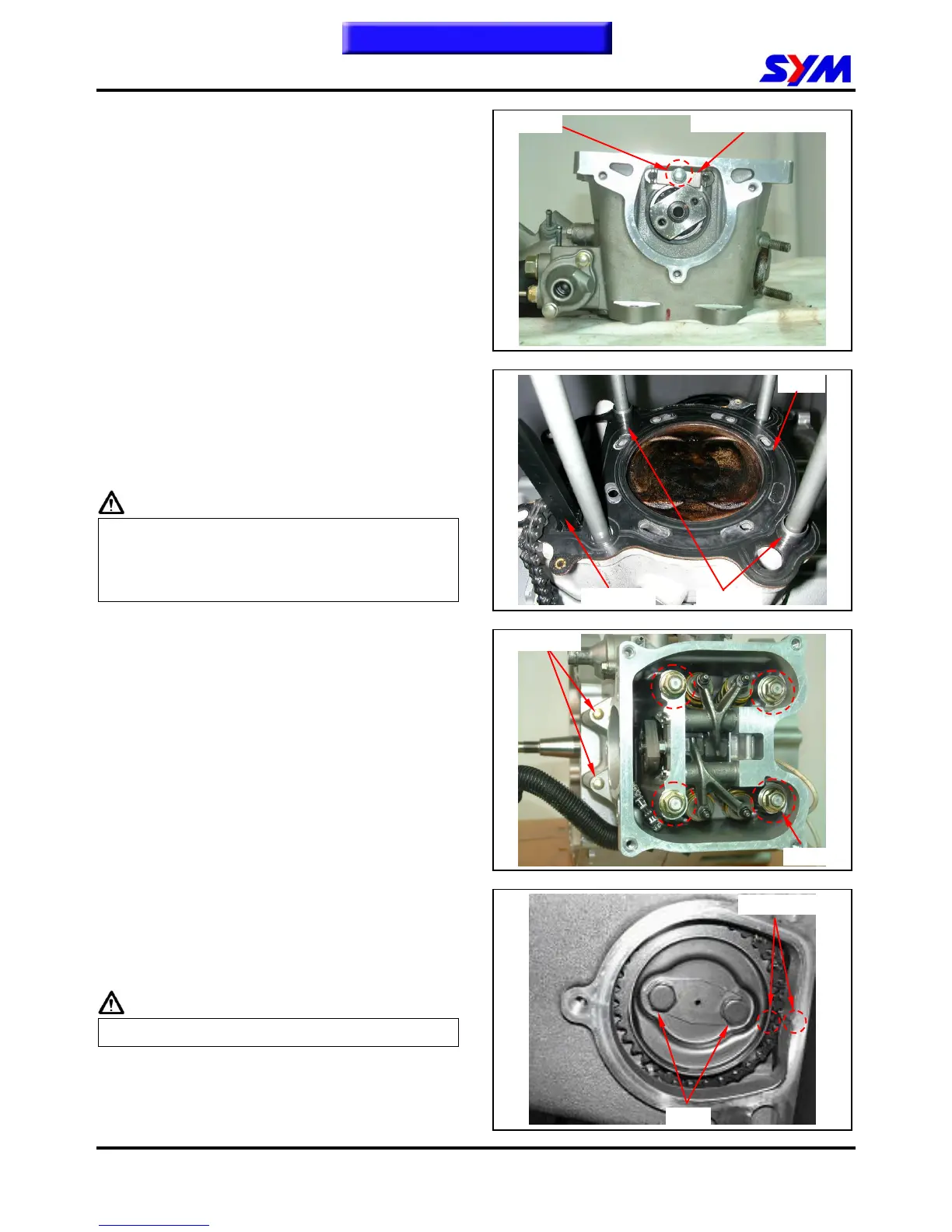 SYM