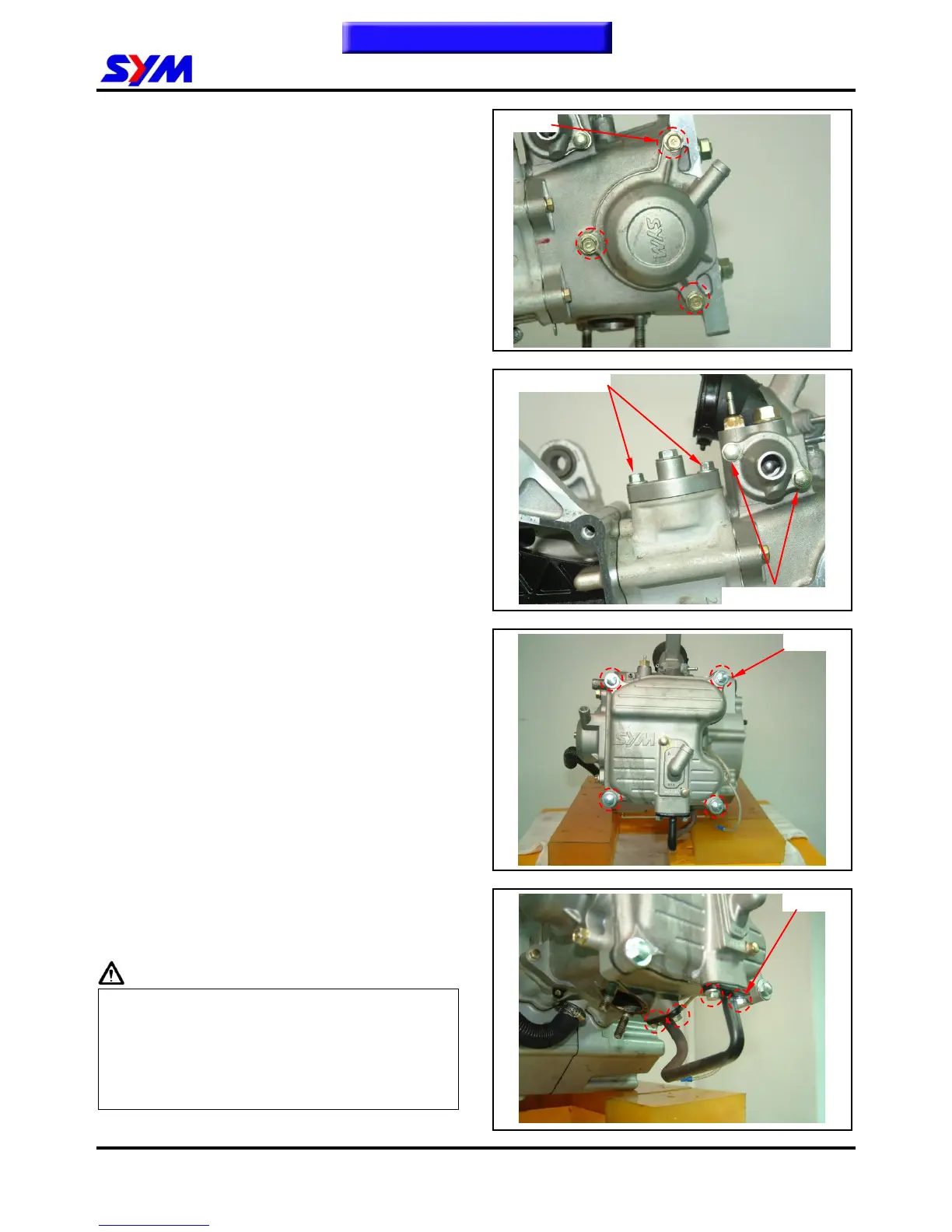 SYM

SYM

SYM