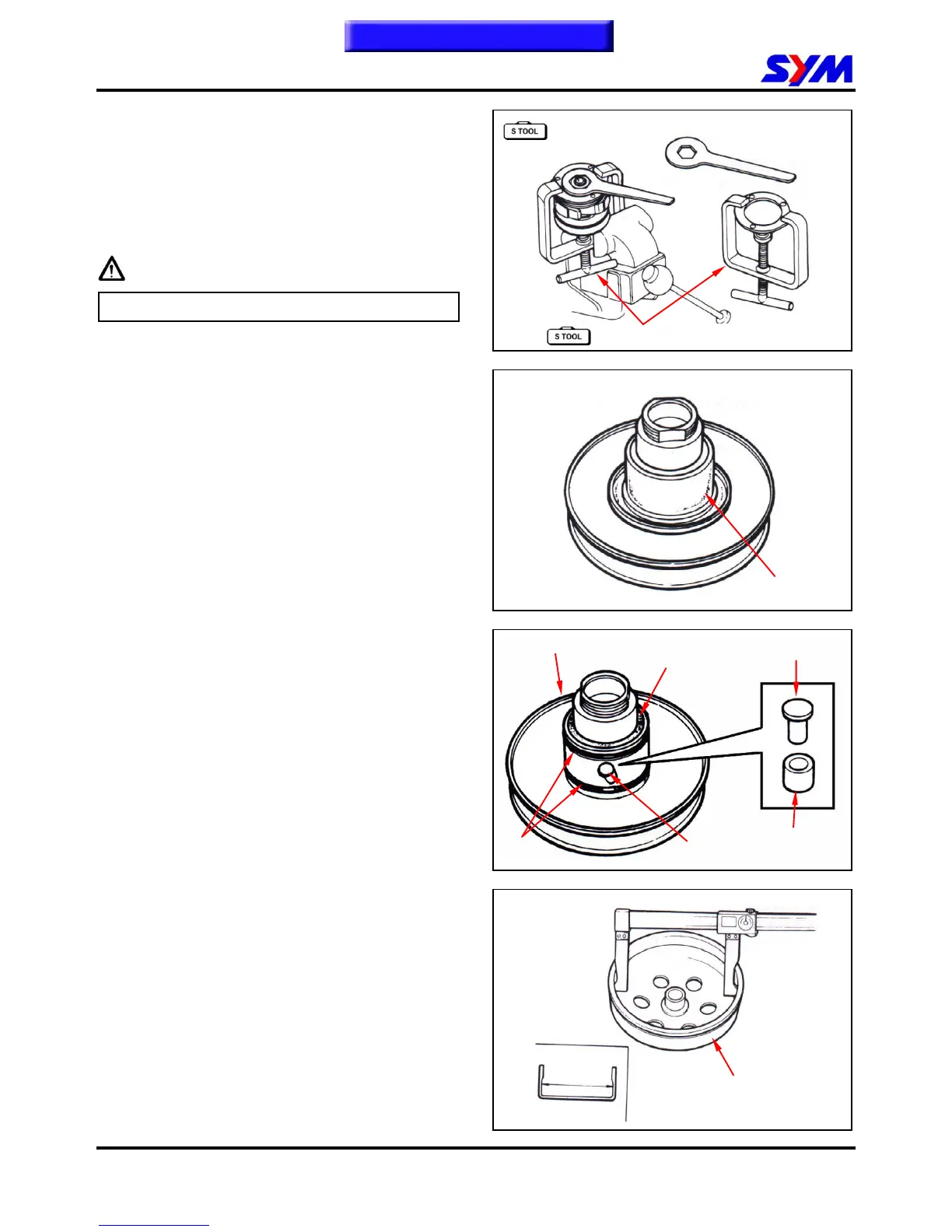 SYM

S TOOL

S TOOL