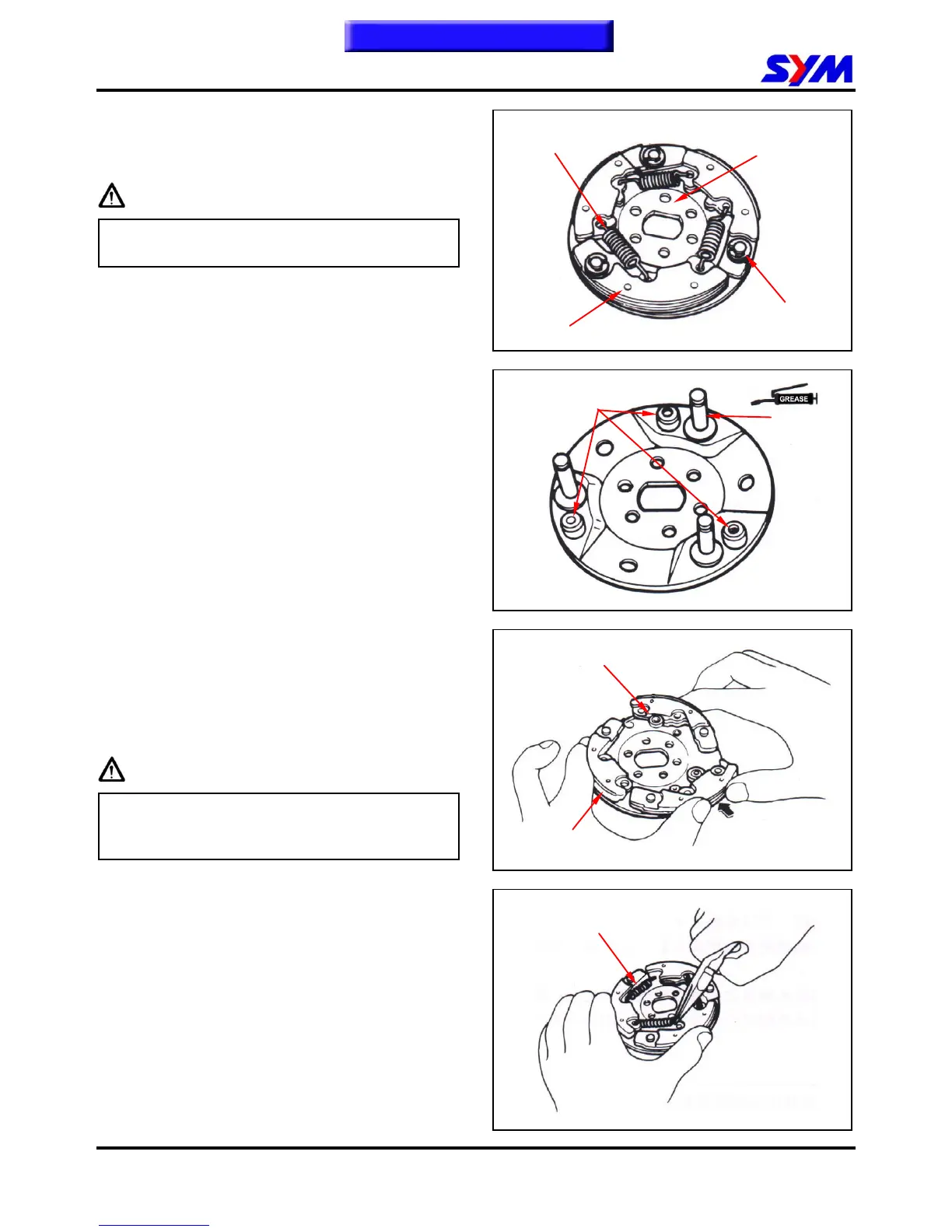 SYM

GREASE