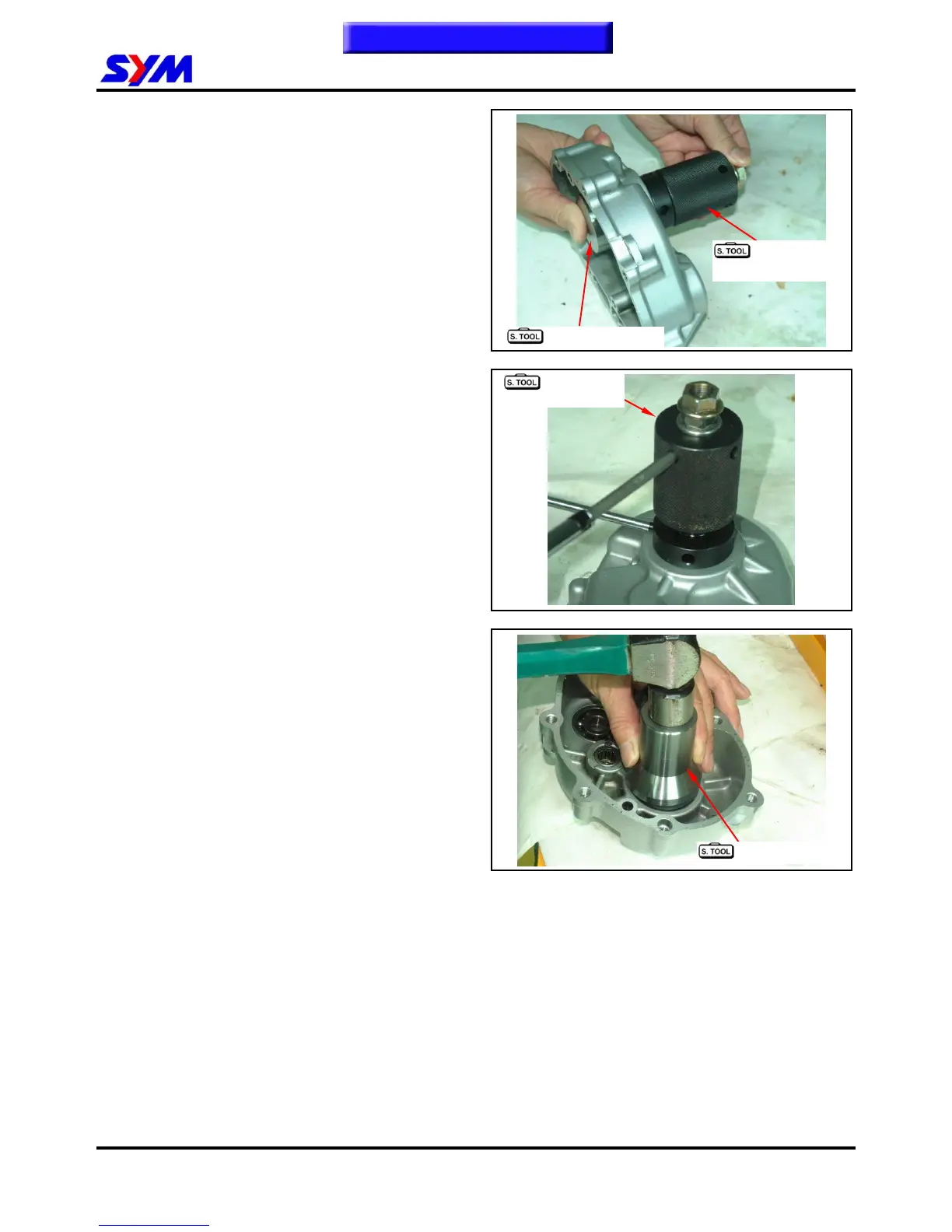 SYM

S. TOOL

S. TOOL

S. TOOL

S. TOOL