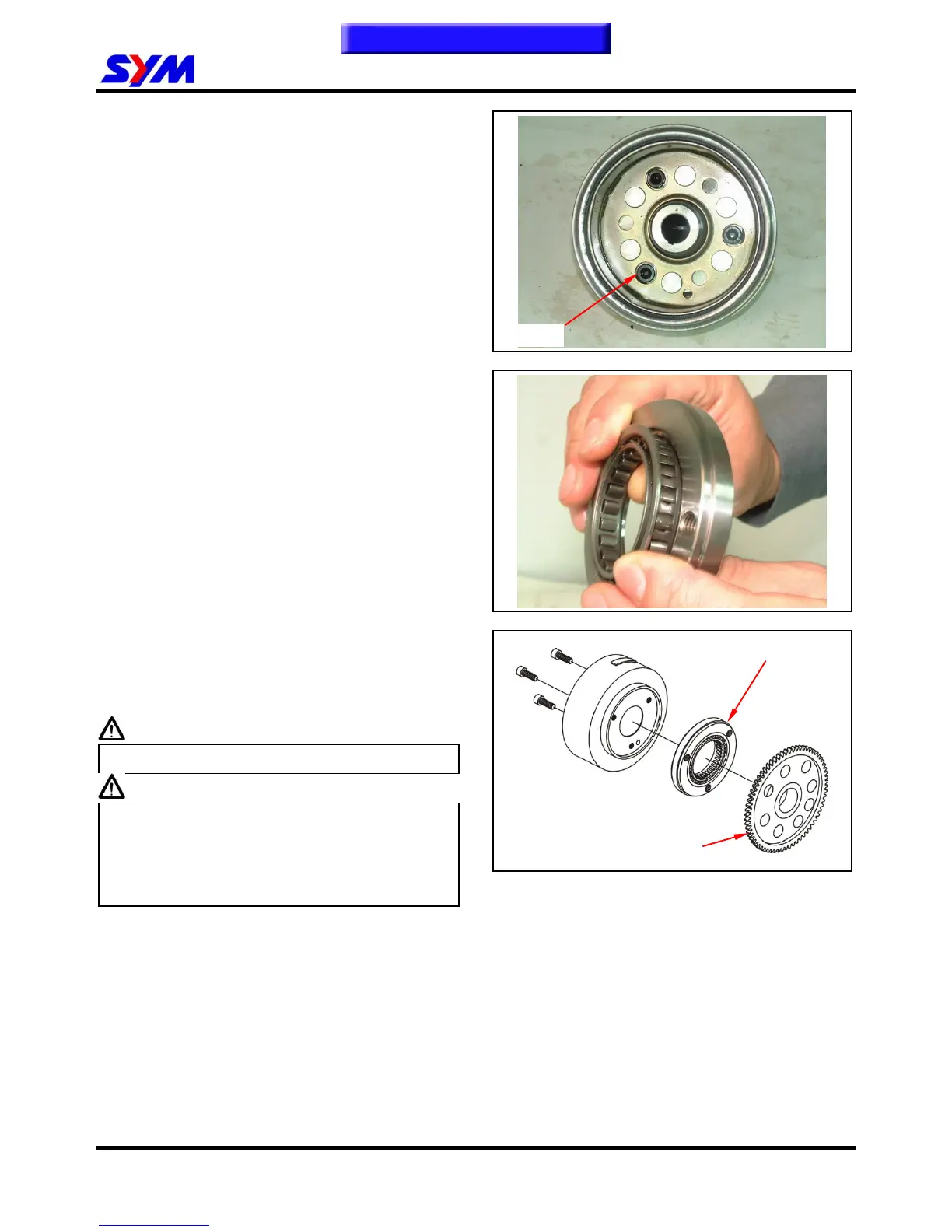 SYM