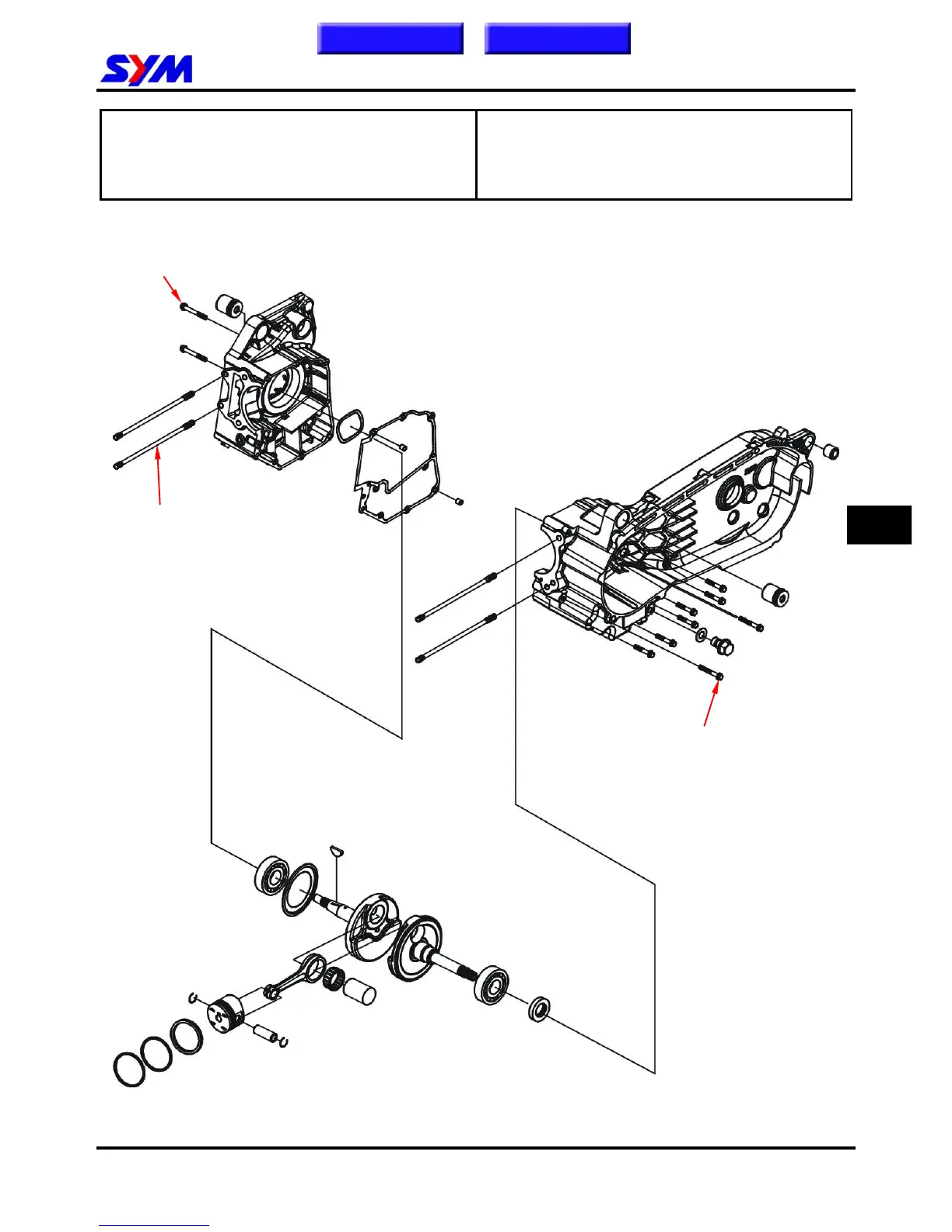 SYM