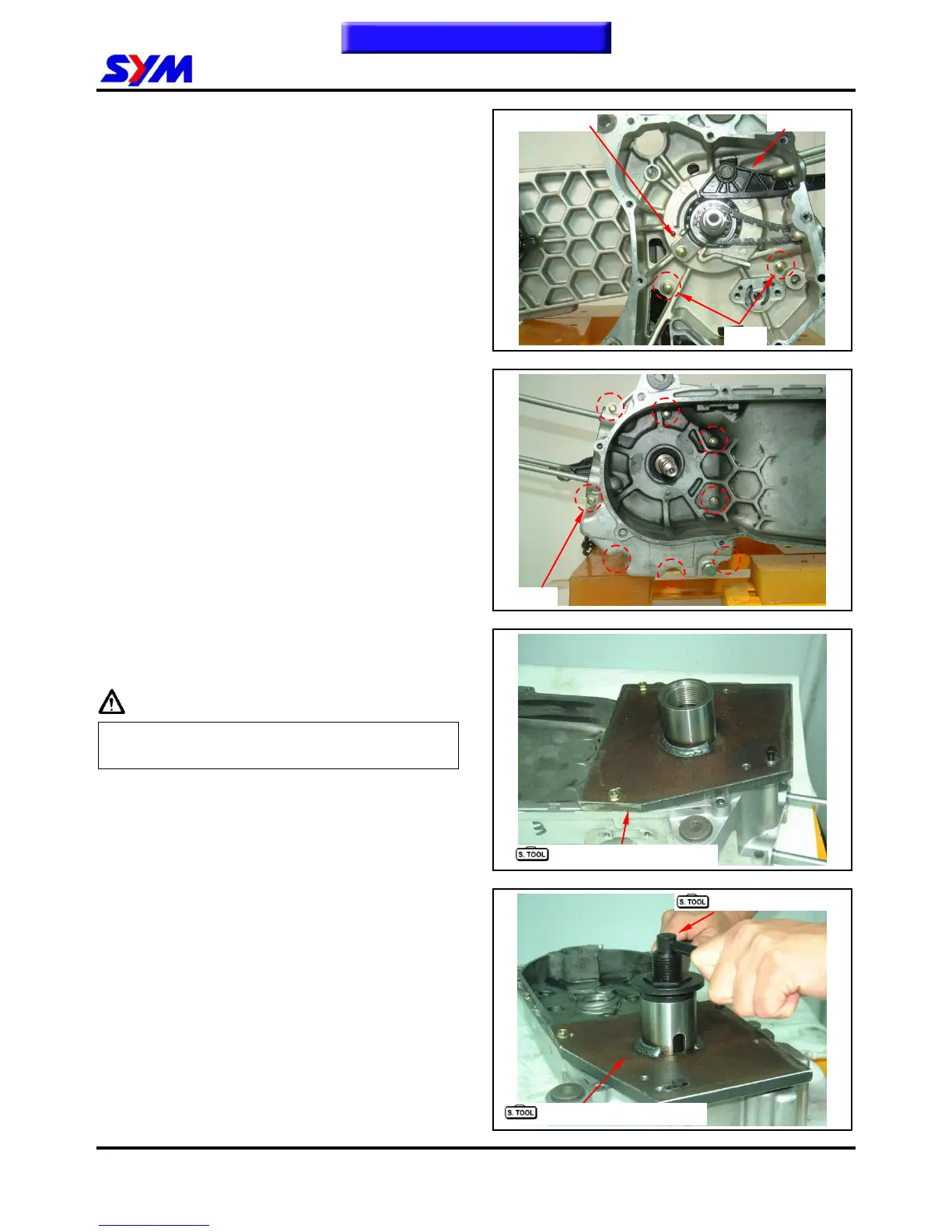 SYM

S. TOOL

S. TOOL

S. TOOL