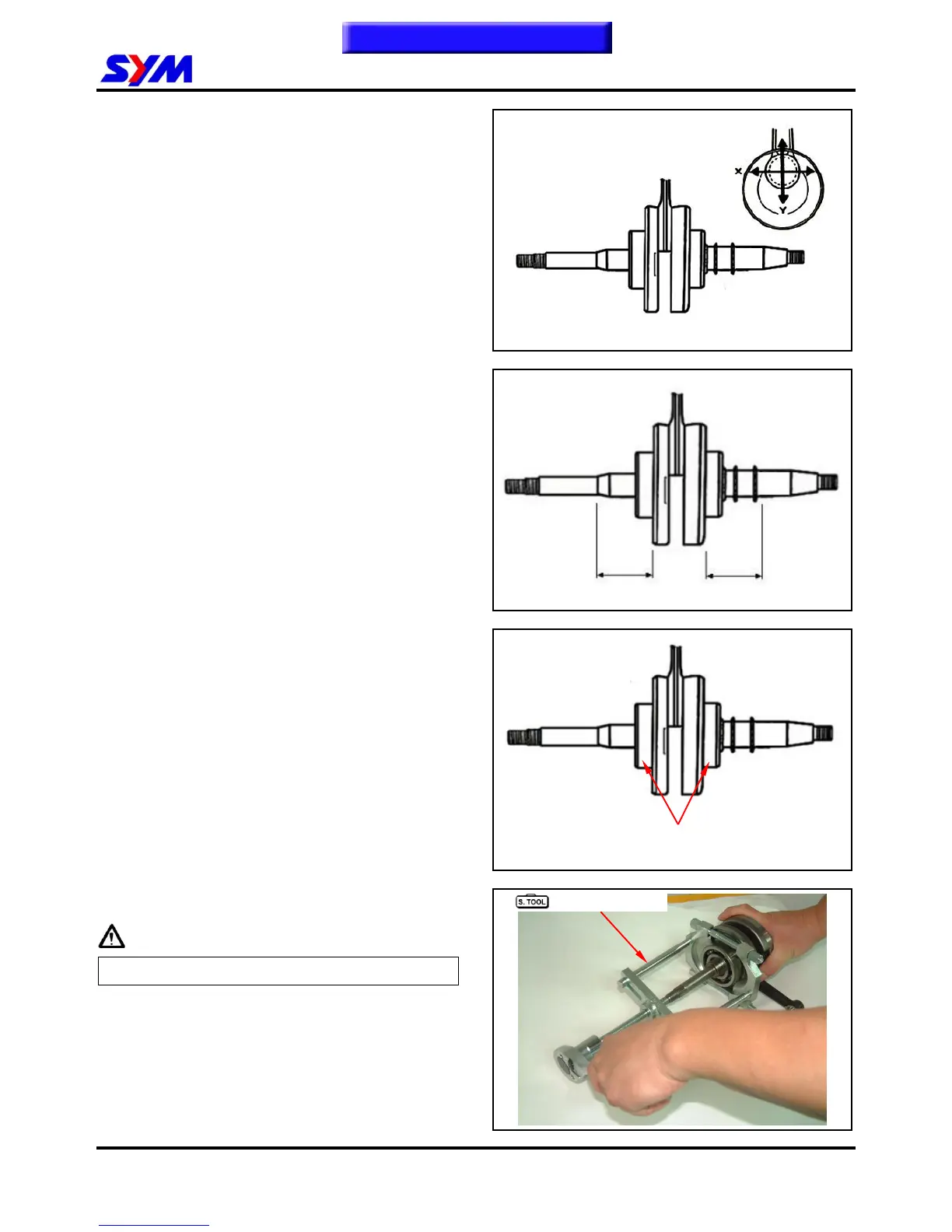 SYM

X

Y

S. TOOL