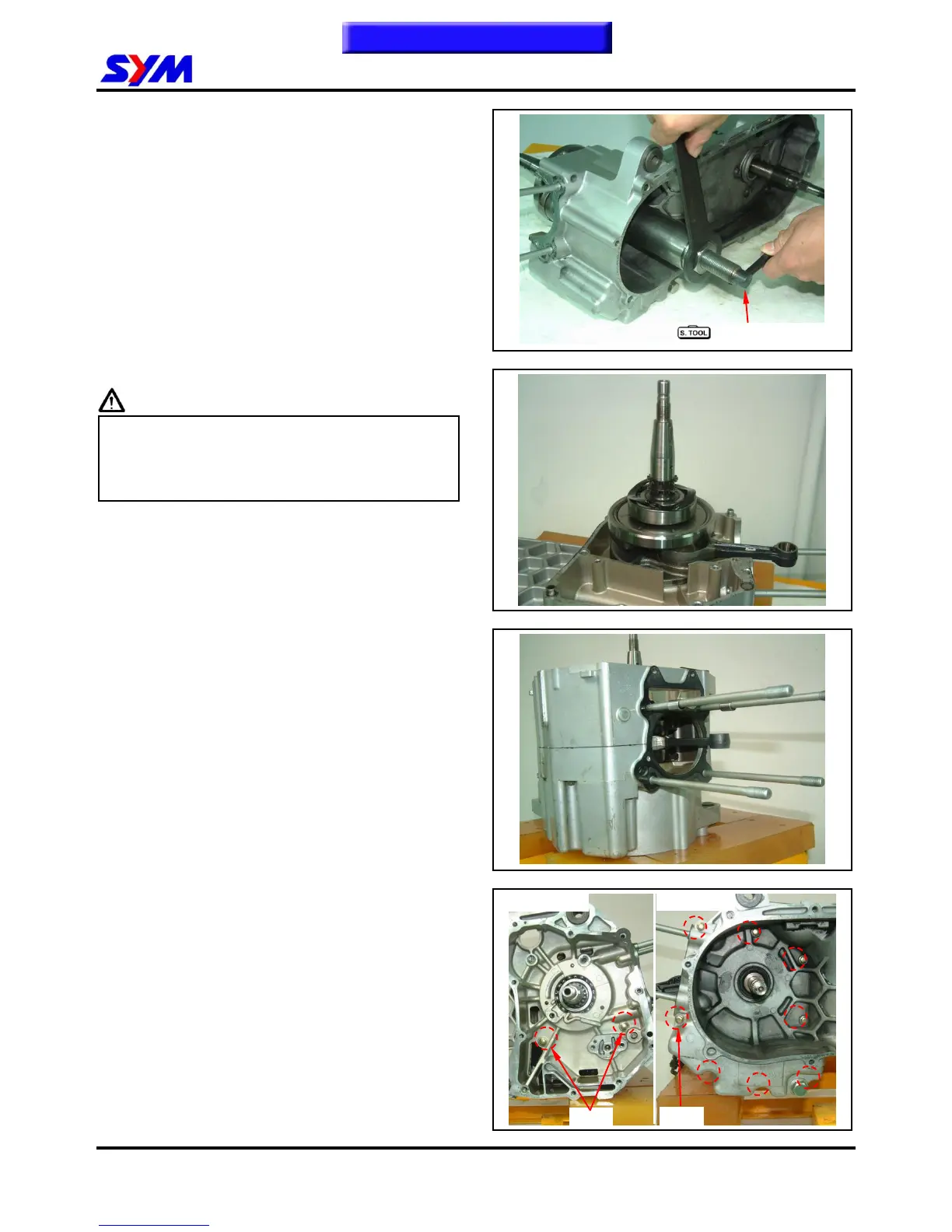 SYM

S. TOOL