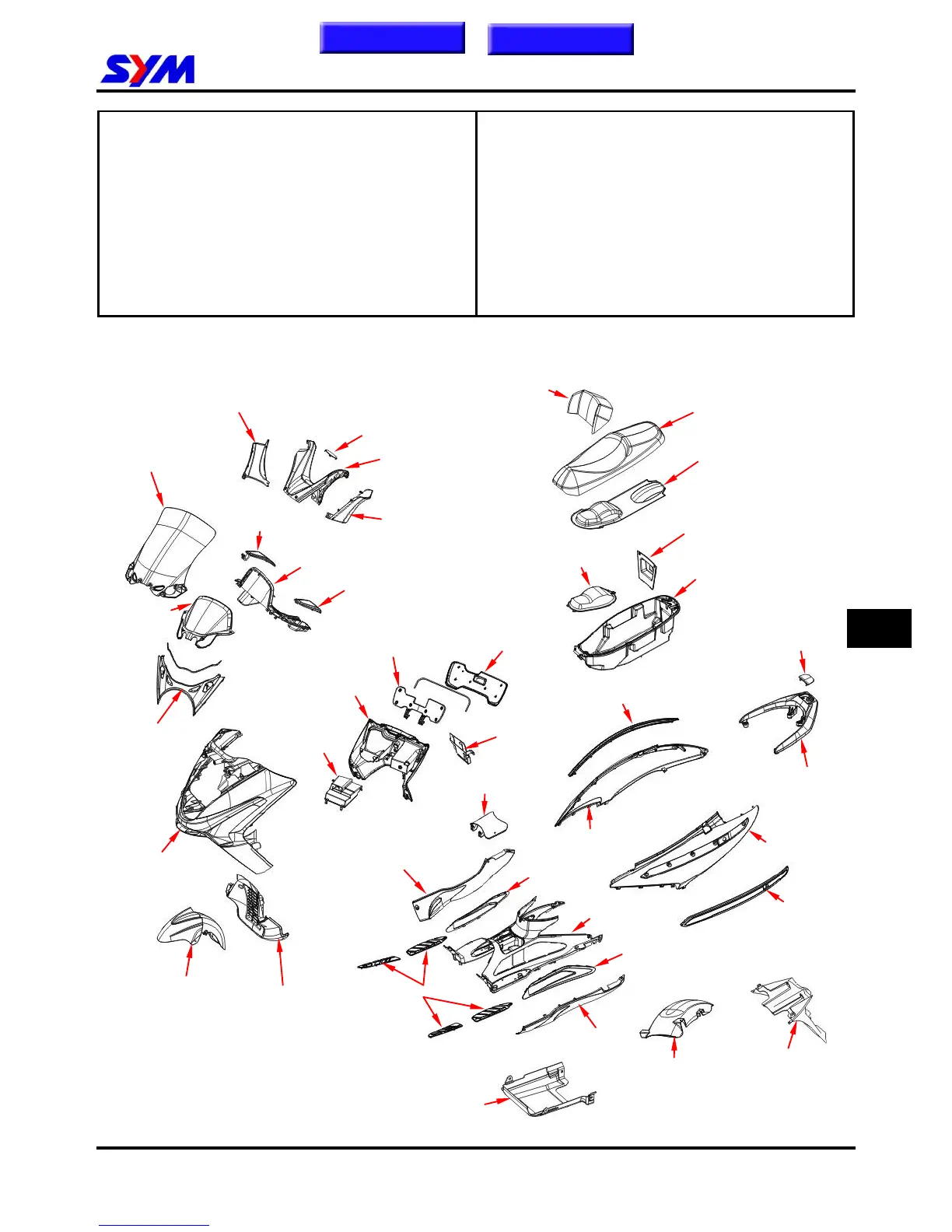 SYM