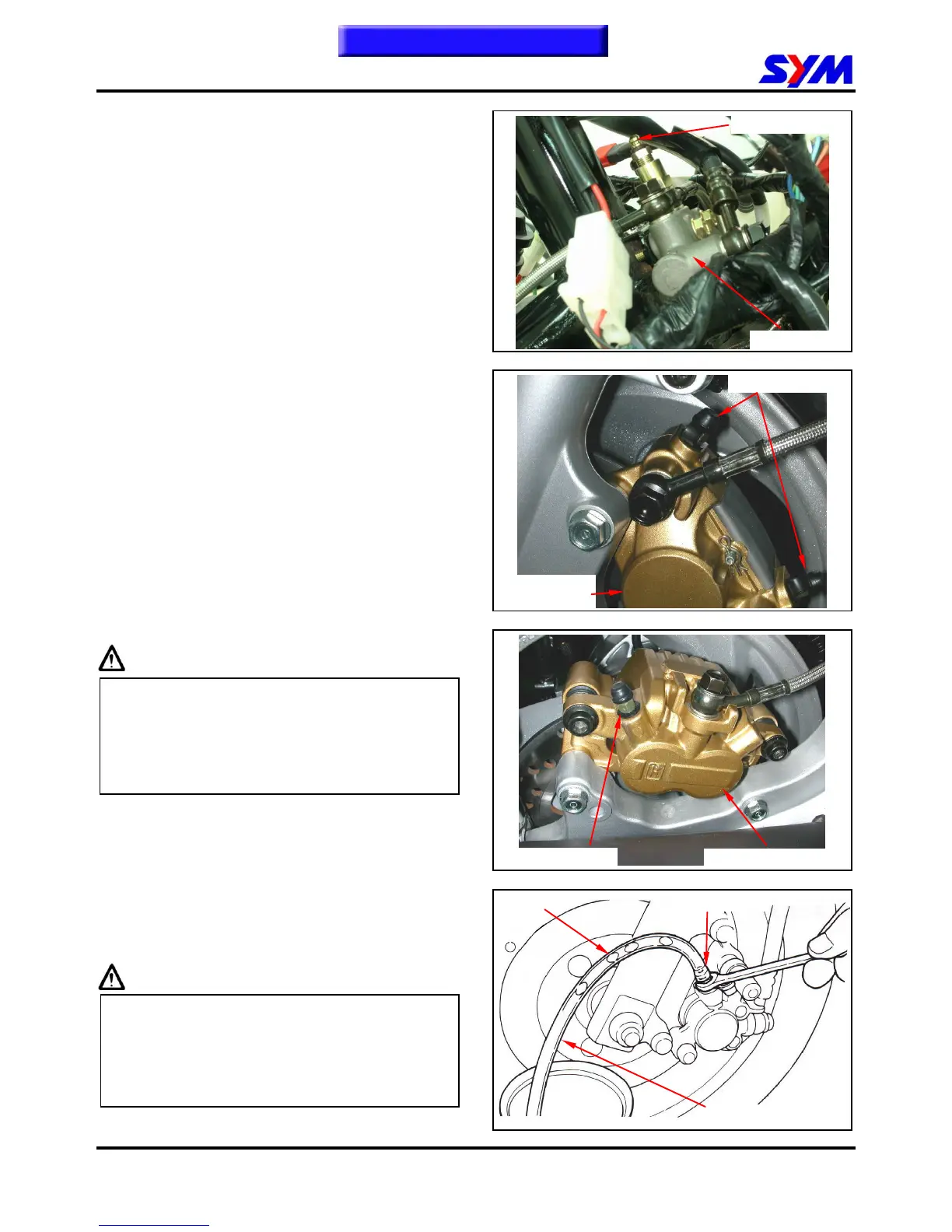 SYM