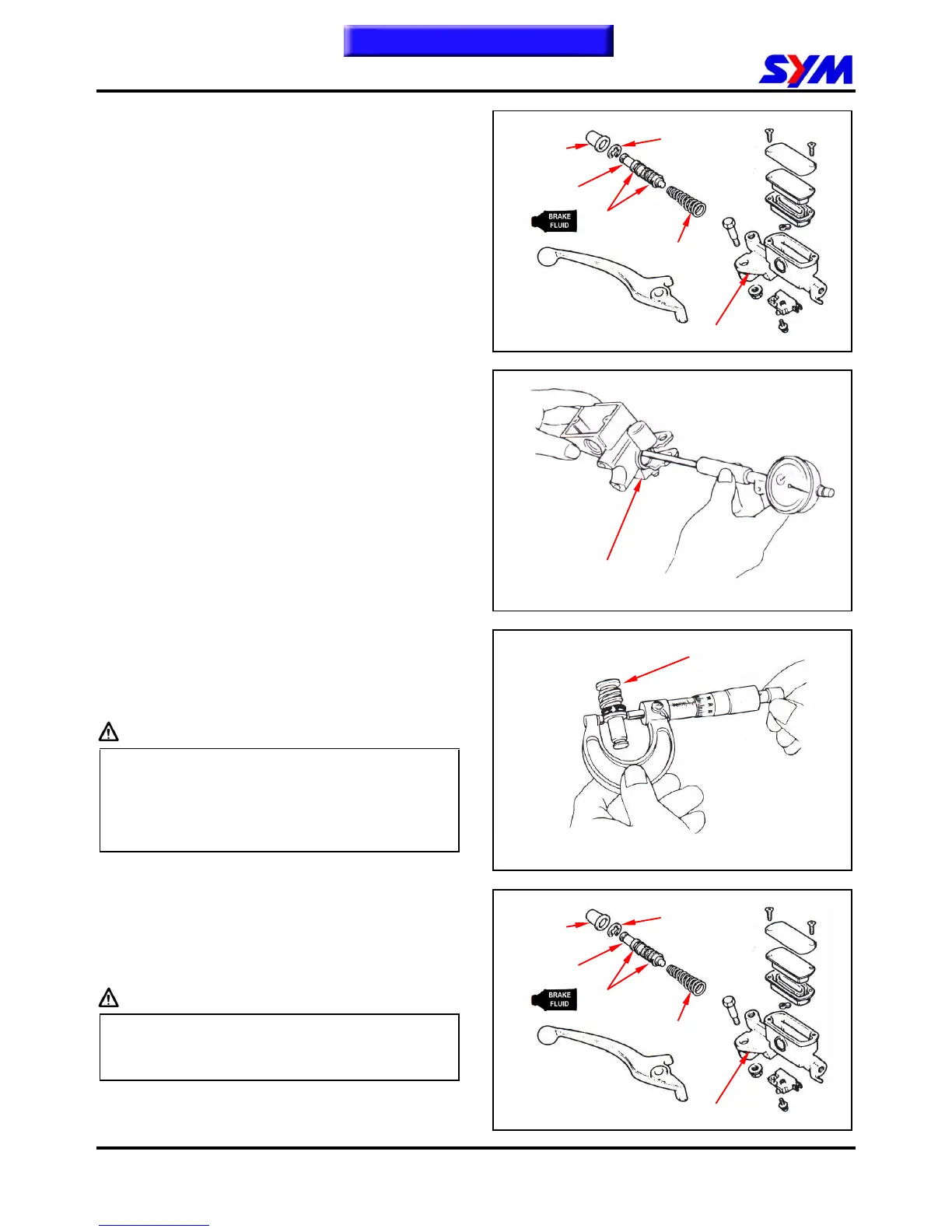 SYM

BRAKE FLUID

BRAKE FLUID