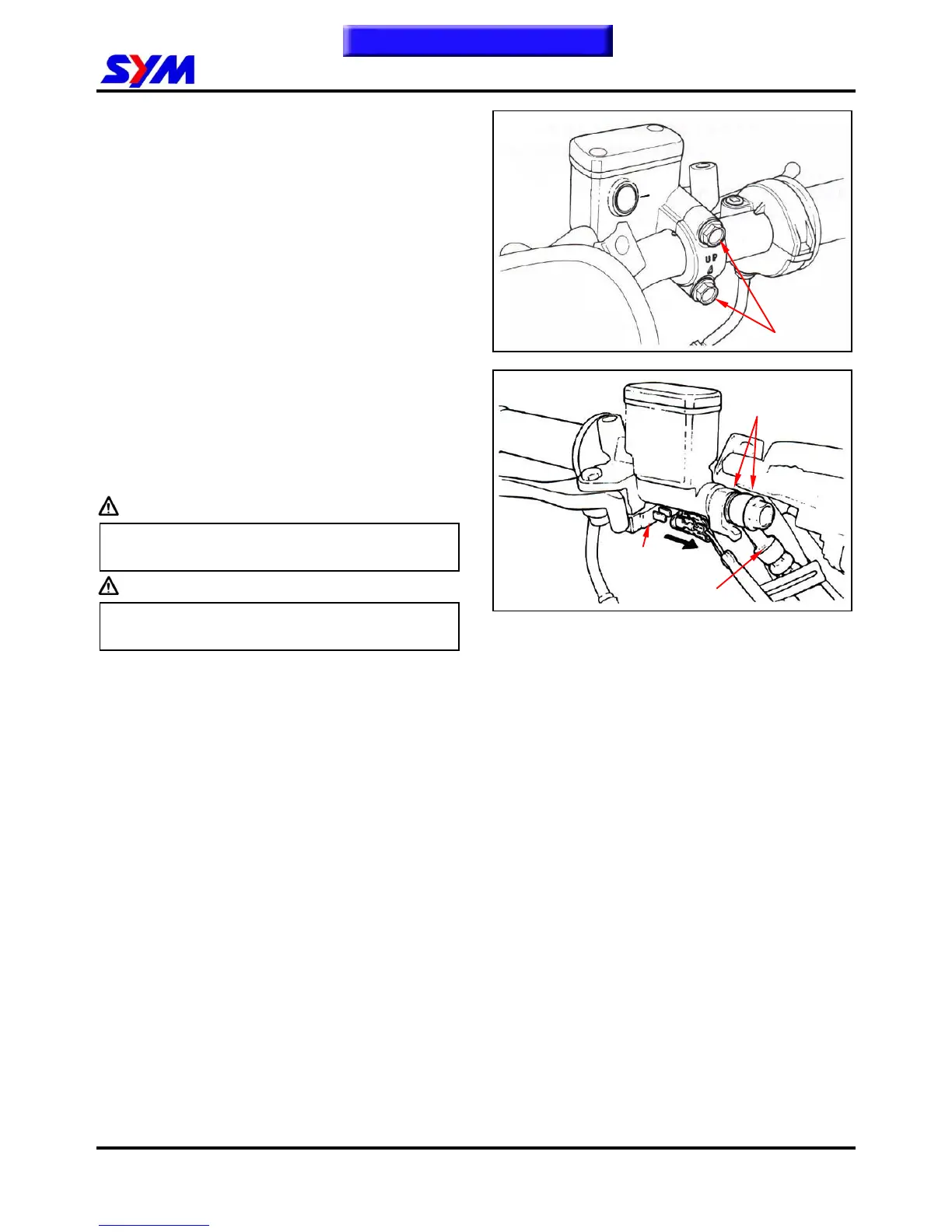 SYM

UP