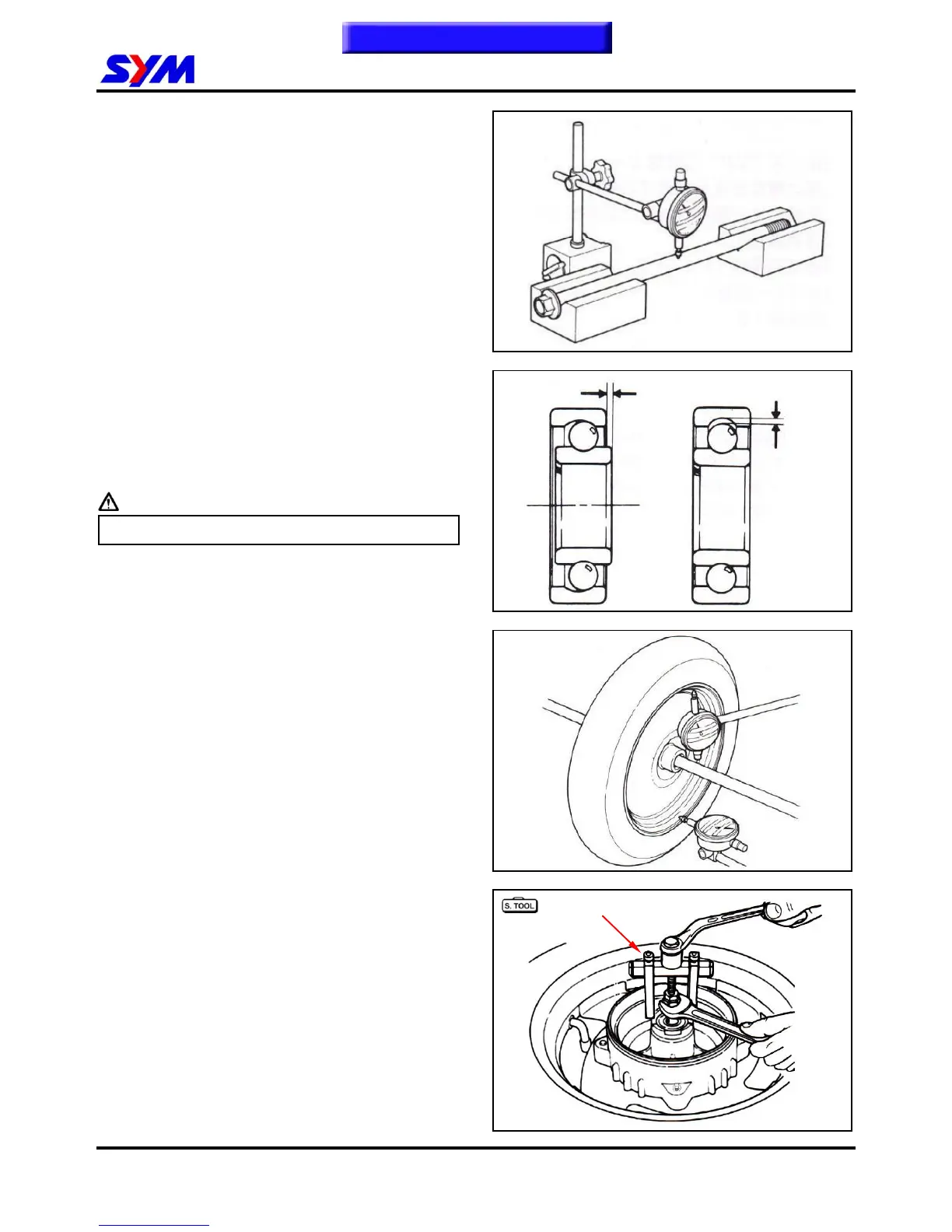 SYM

S. TOOL