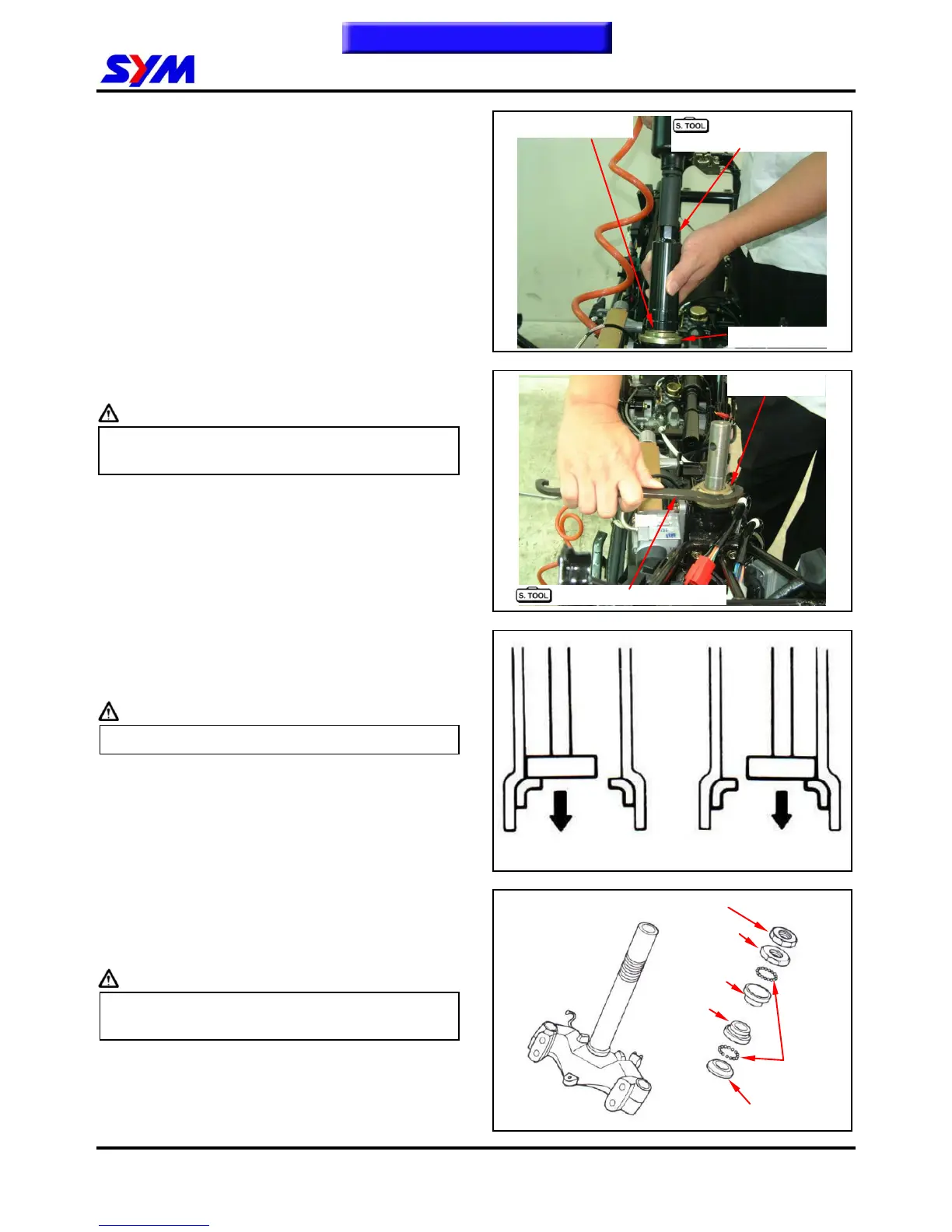 SYM

S. TOOL

S. TOOL