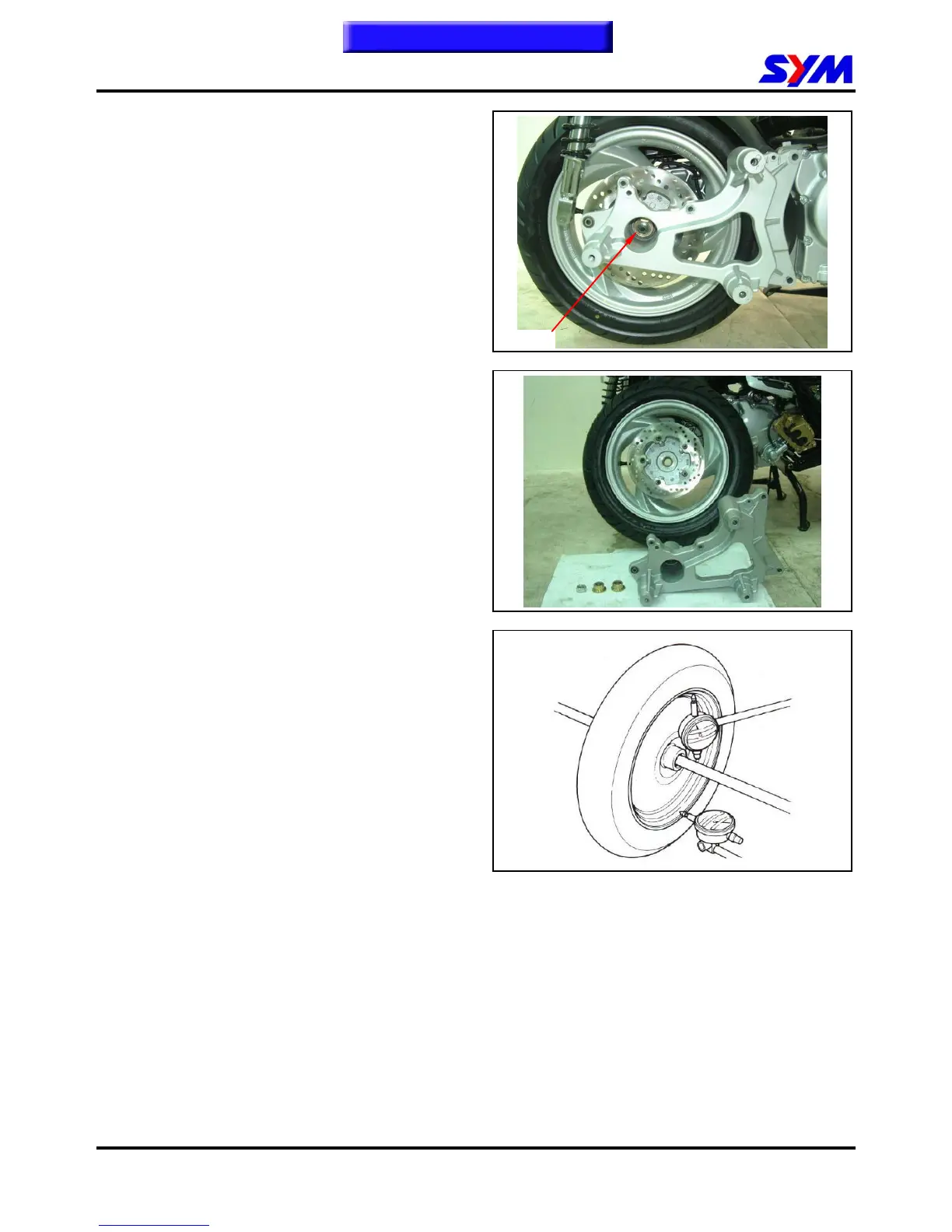 SYM