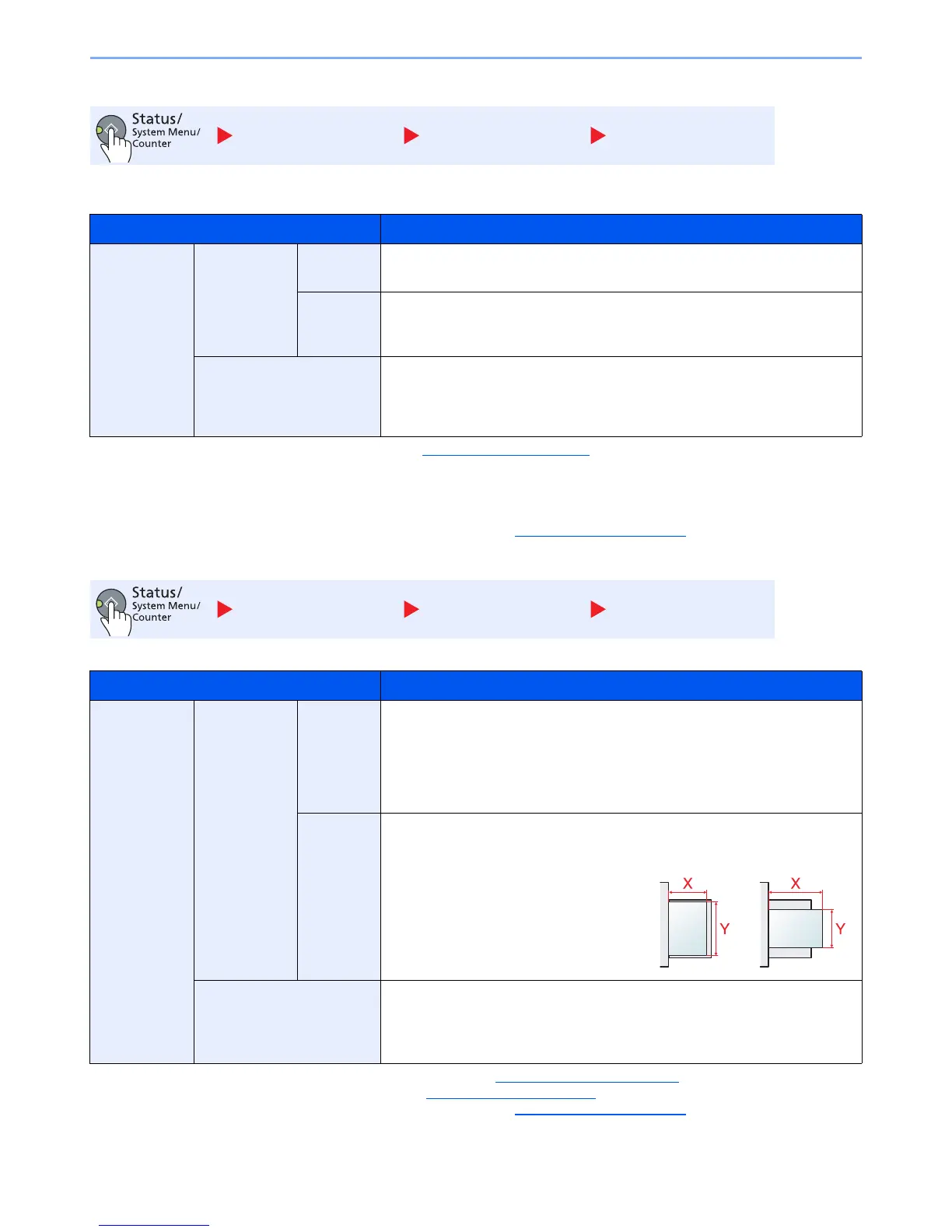 Status/
System Menu/
Counter

Status/
System Menu/
Counter

X
Y
X
Y