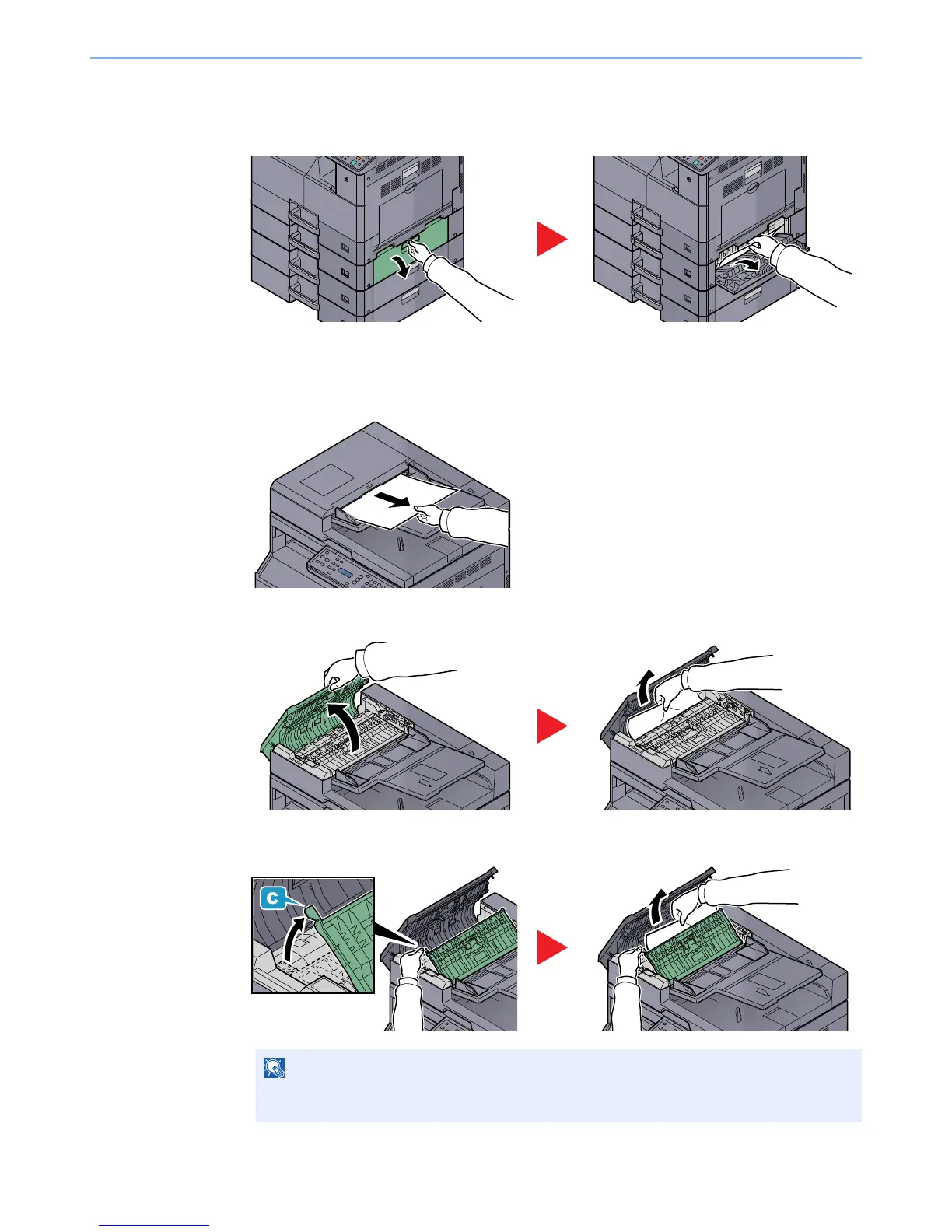 C