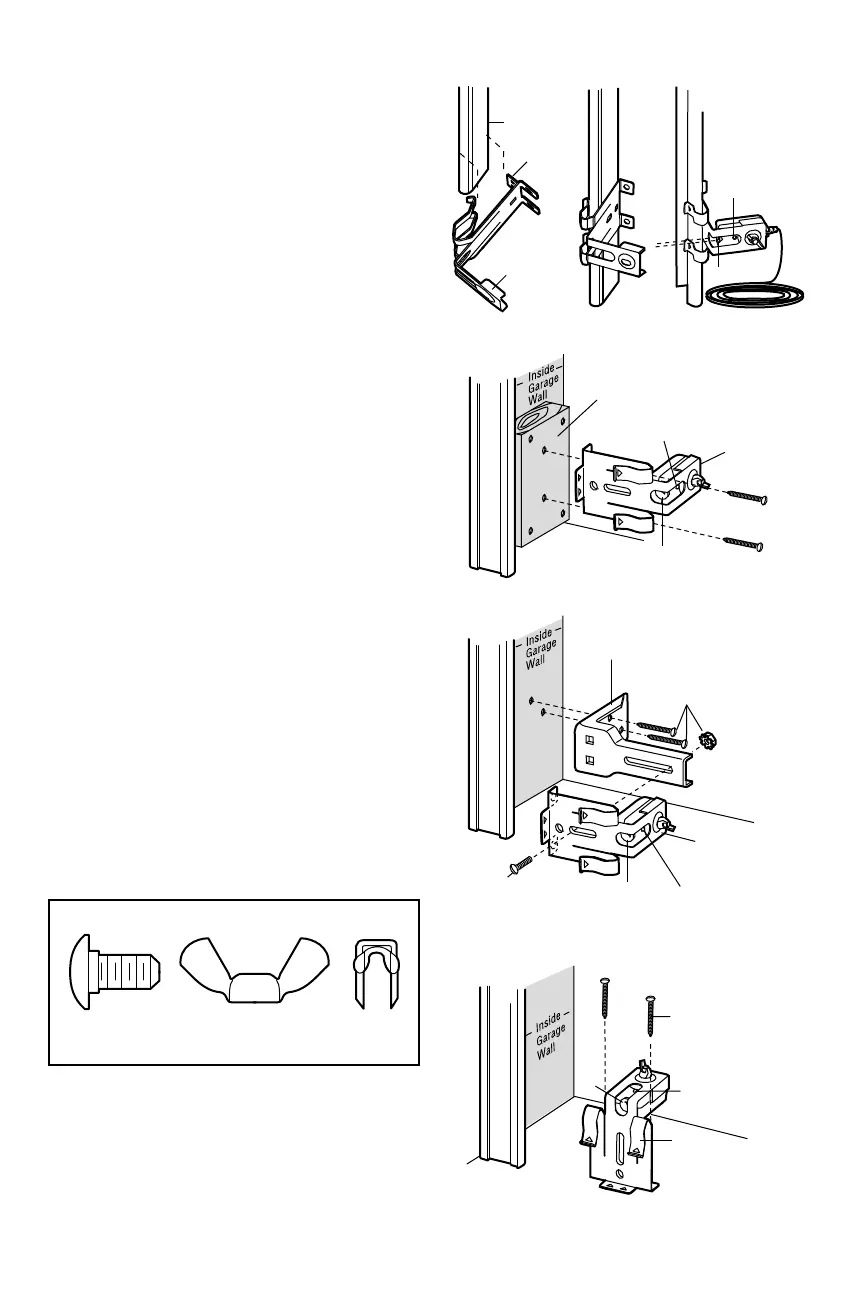 Inside Garage Wall

Inside Garage Wall

Inside Garage Wall