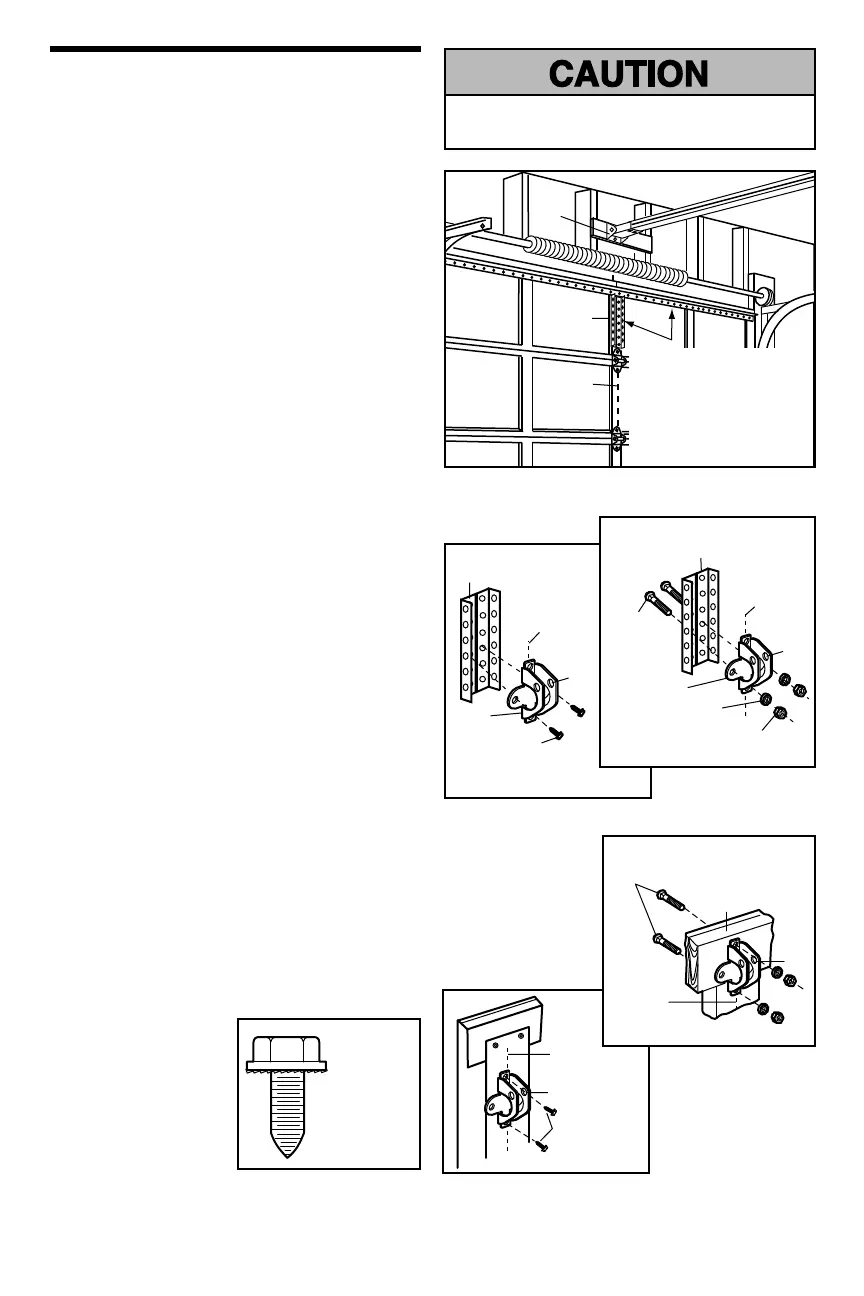 CAUTION