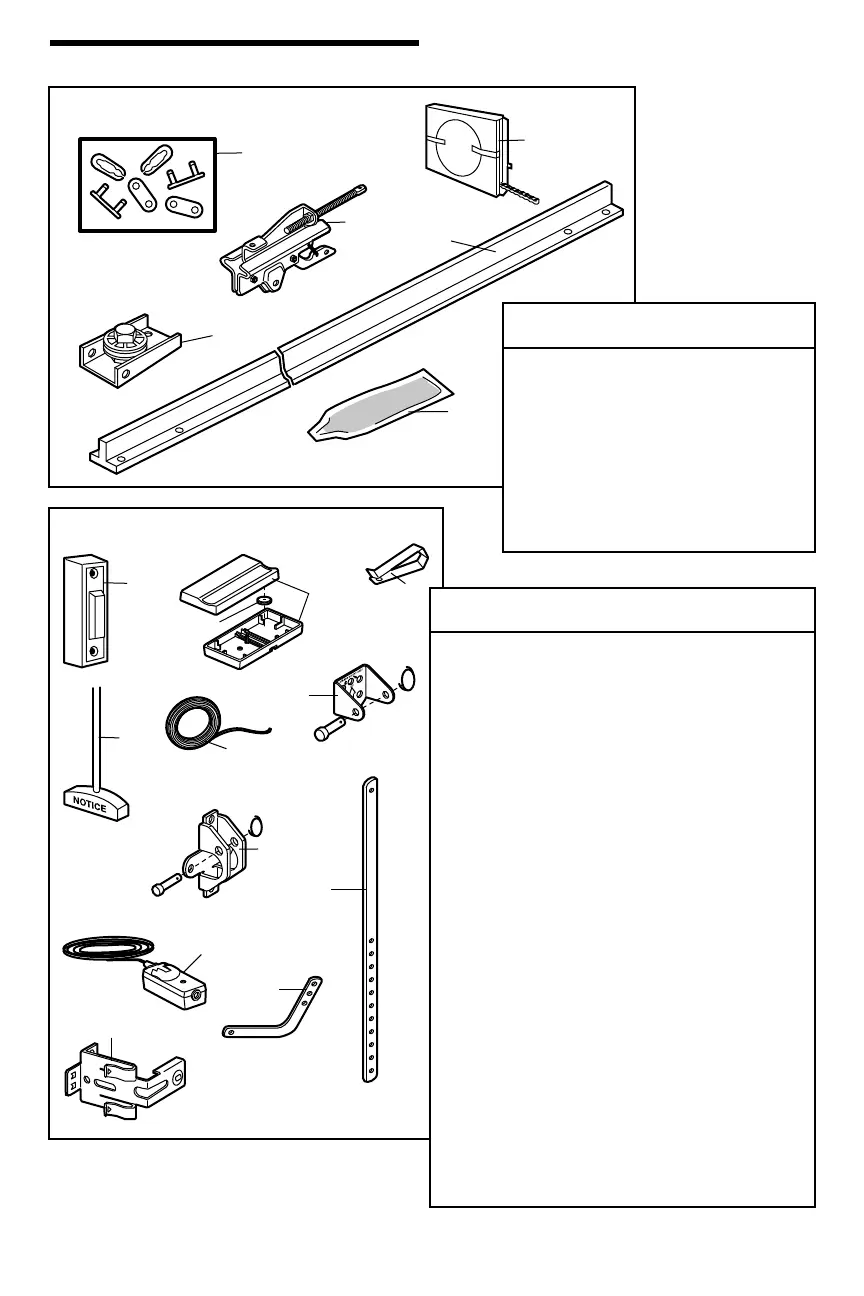 NOTICE