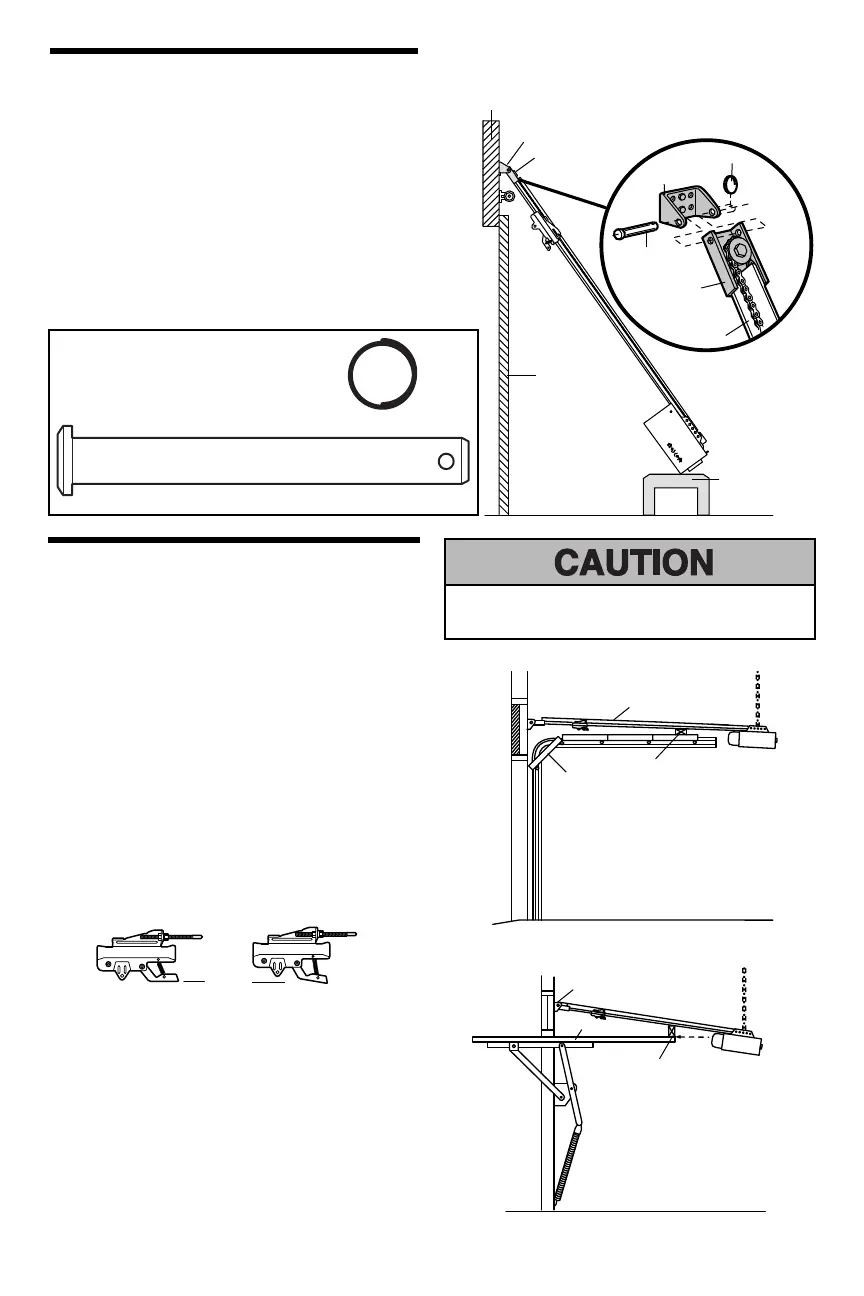 CAUTION