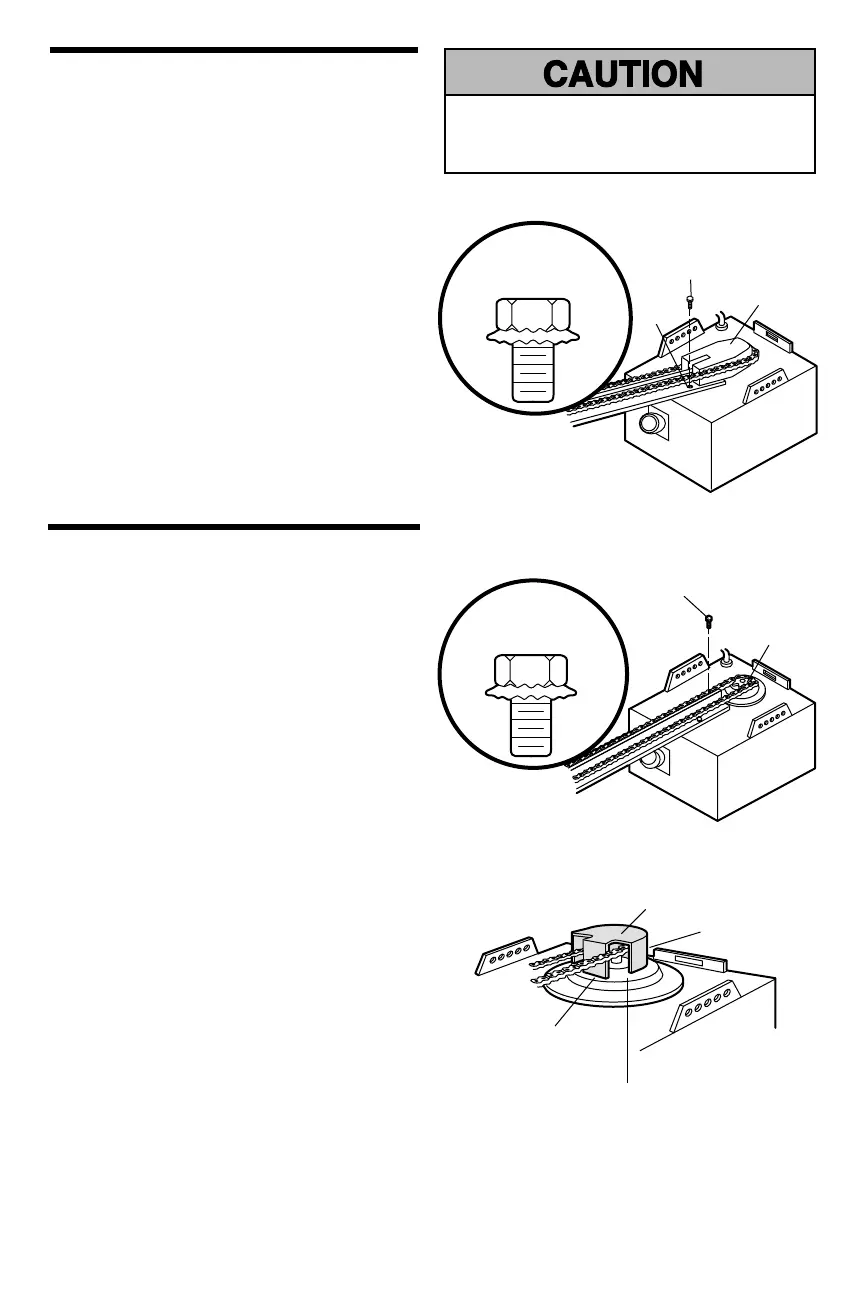 CAUTION