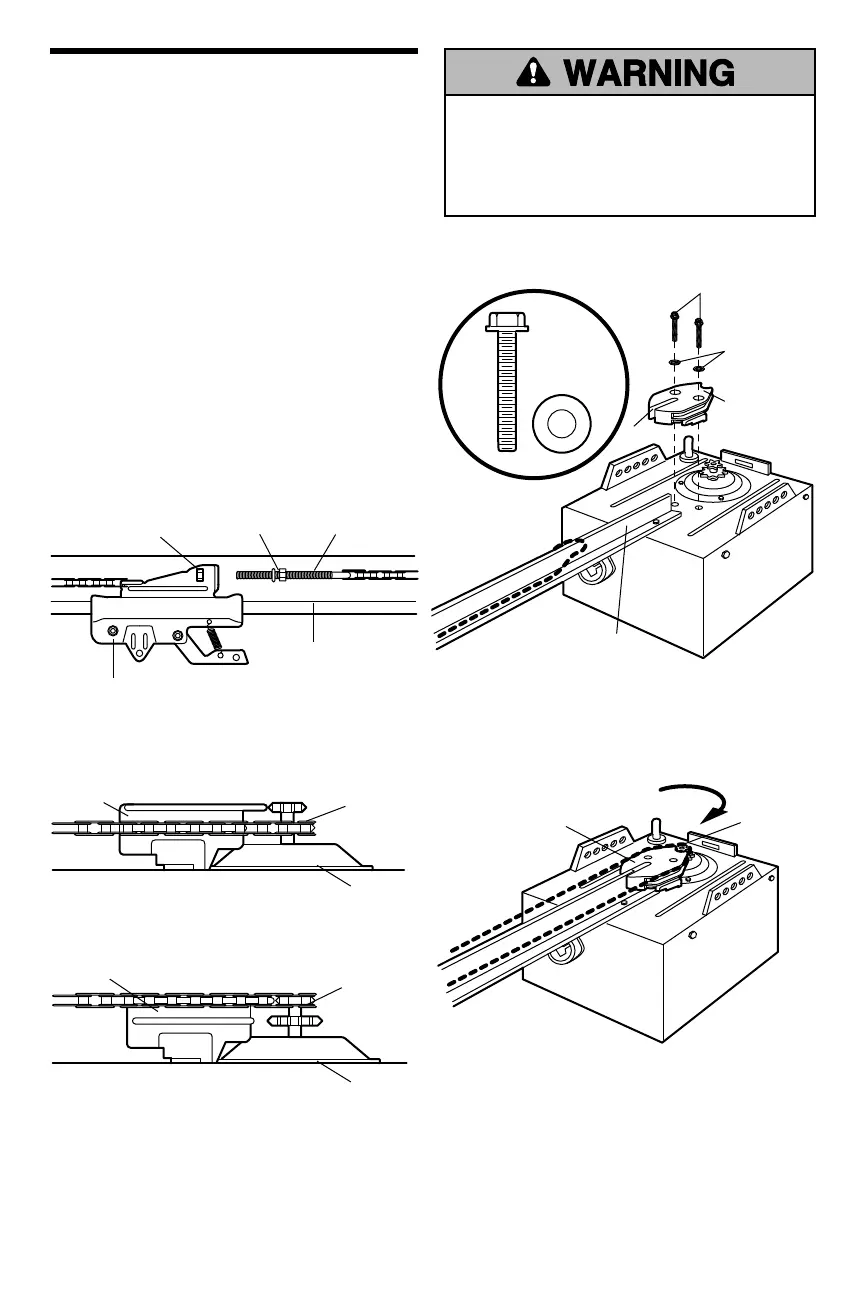 WARNING