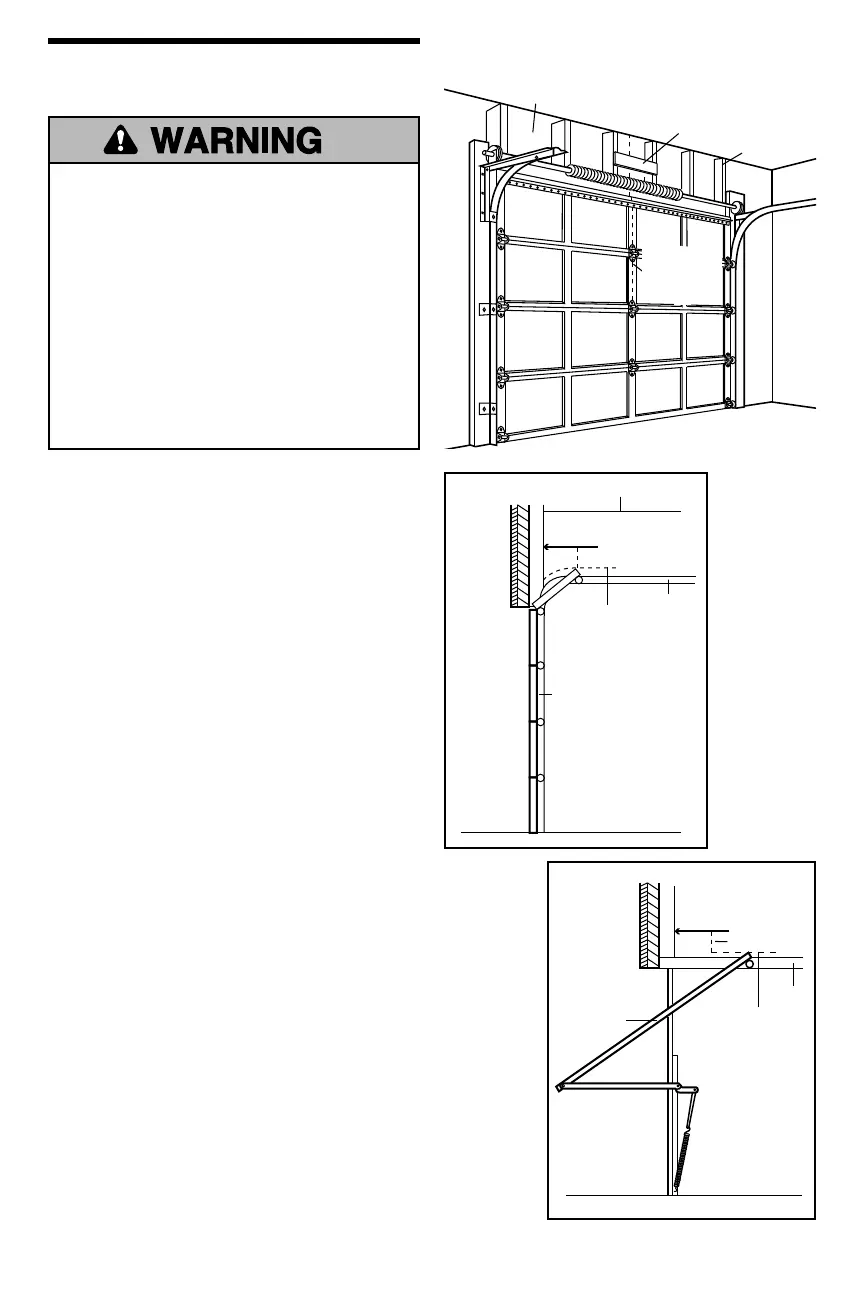 WARNING