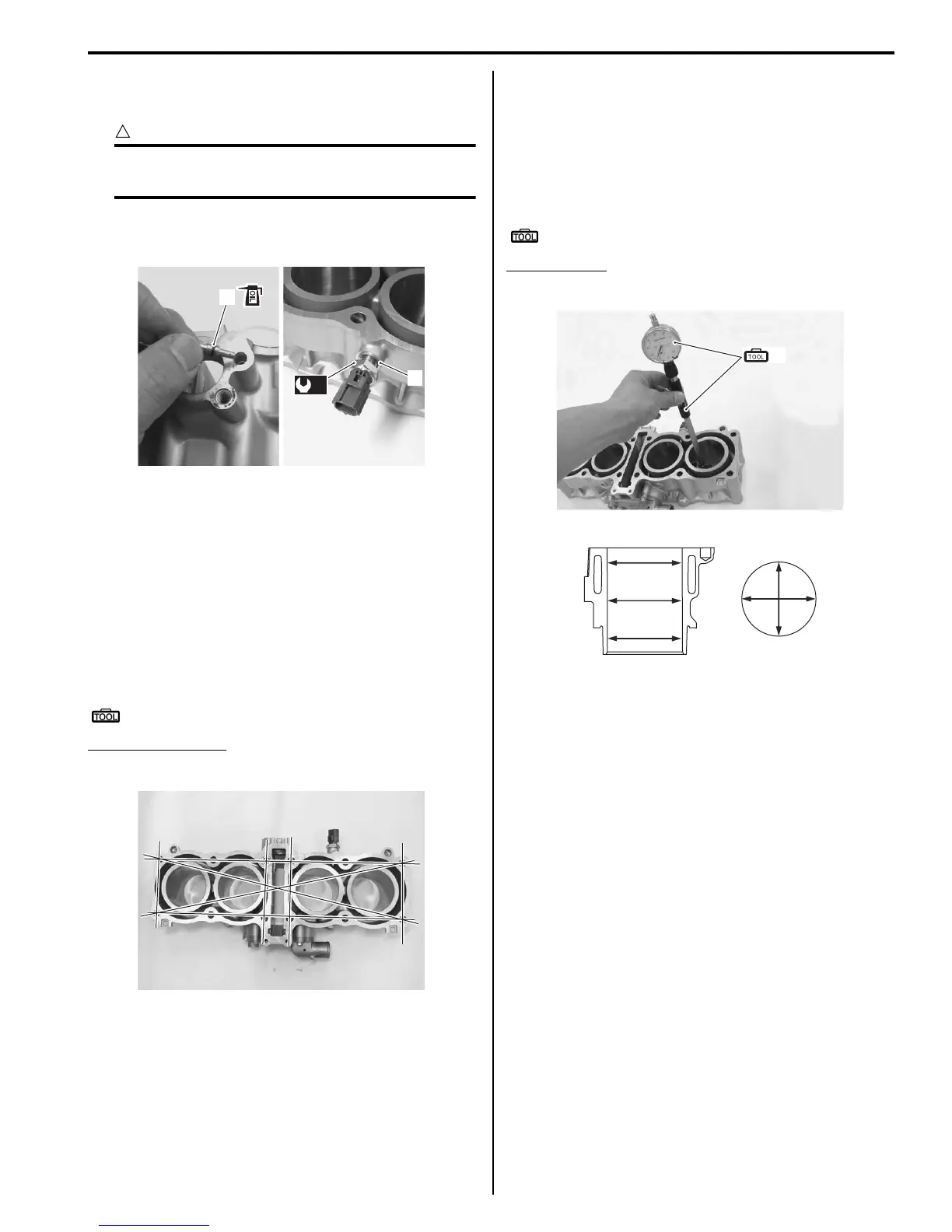 TOOL

TOOL

TOOL