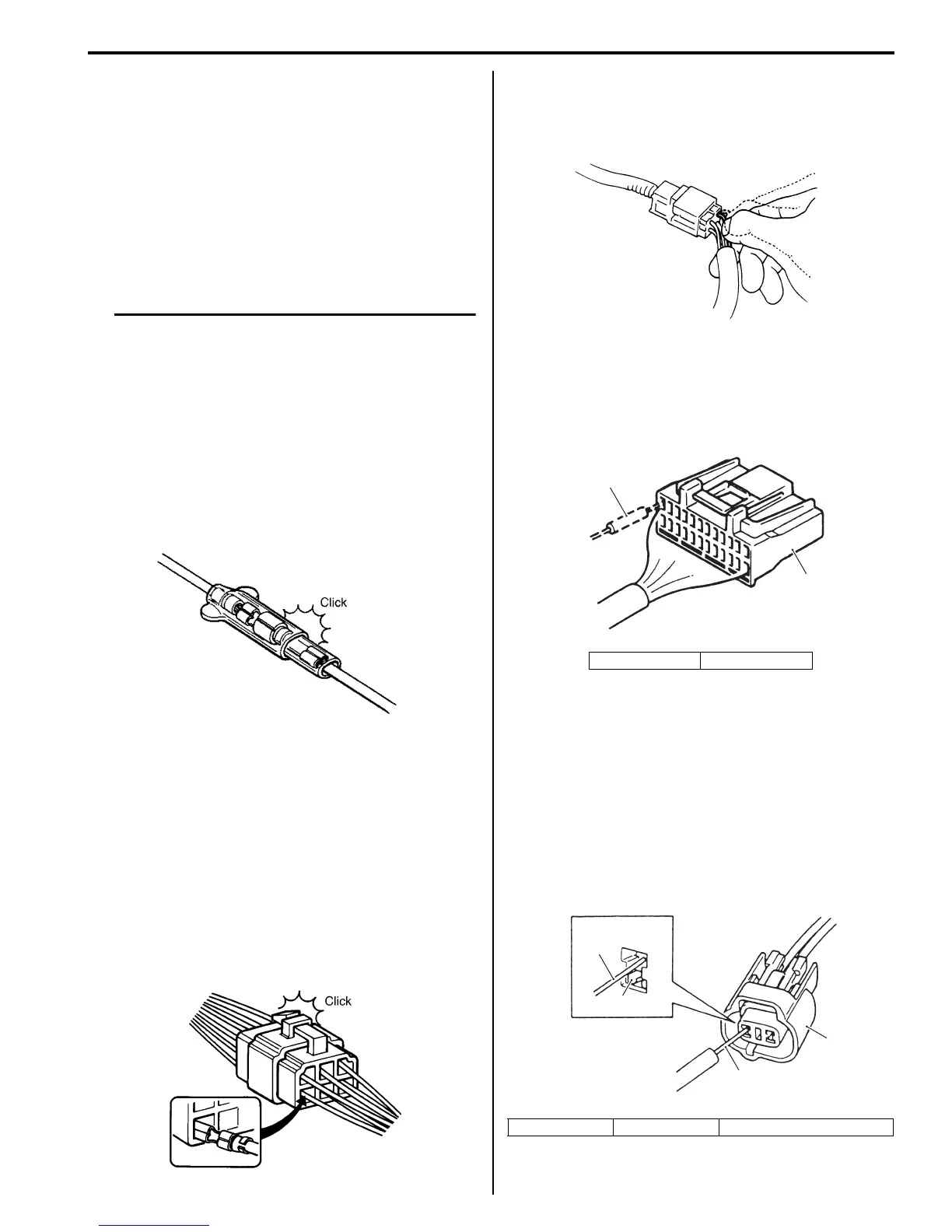 Click

Click