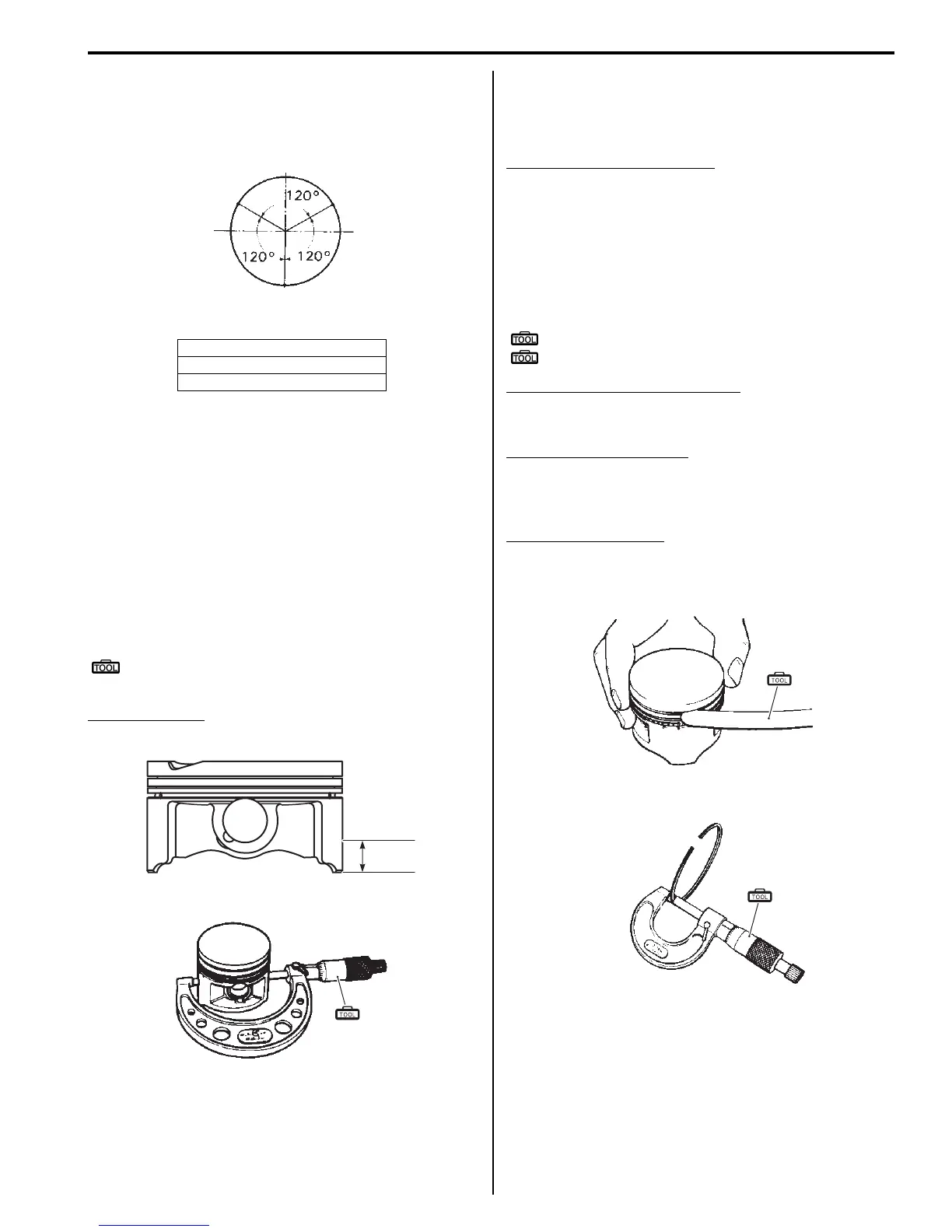 120°

120° 120°

TOOL

TOOL
TOOL

TOOL

TOOL

TOOL