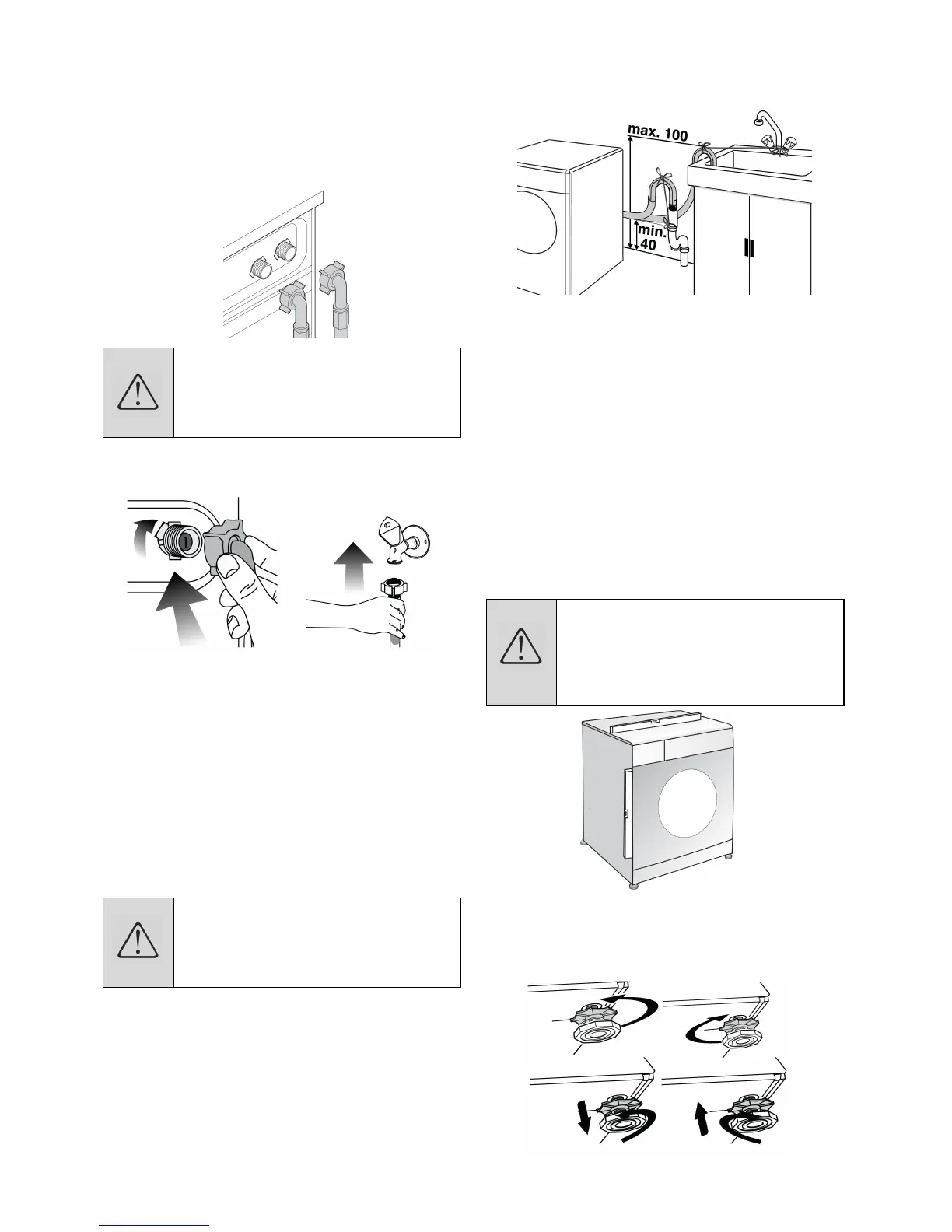 max. 100

min. 40