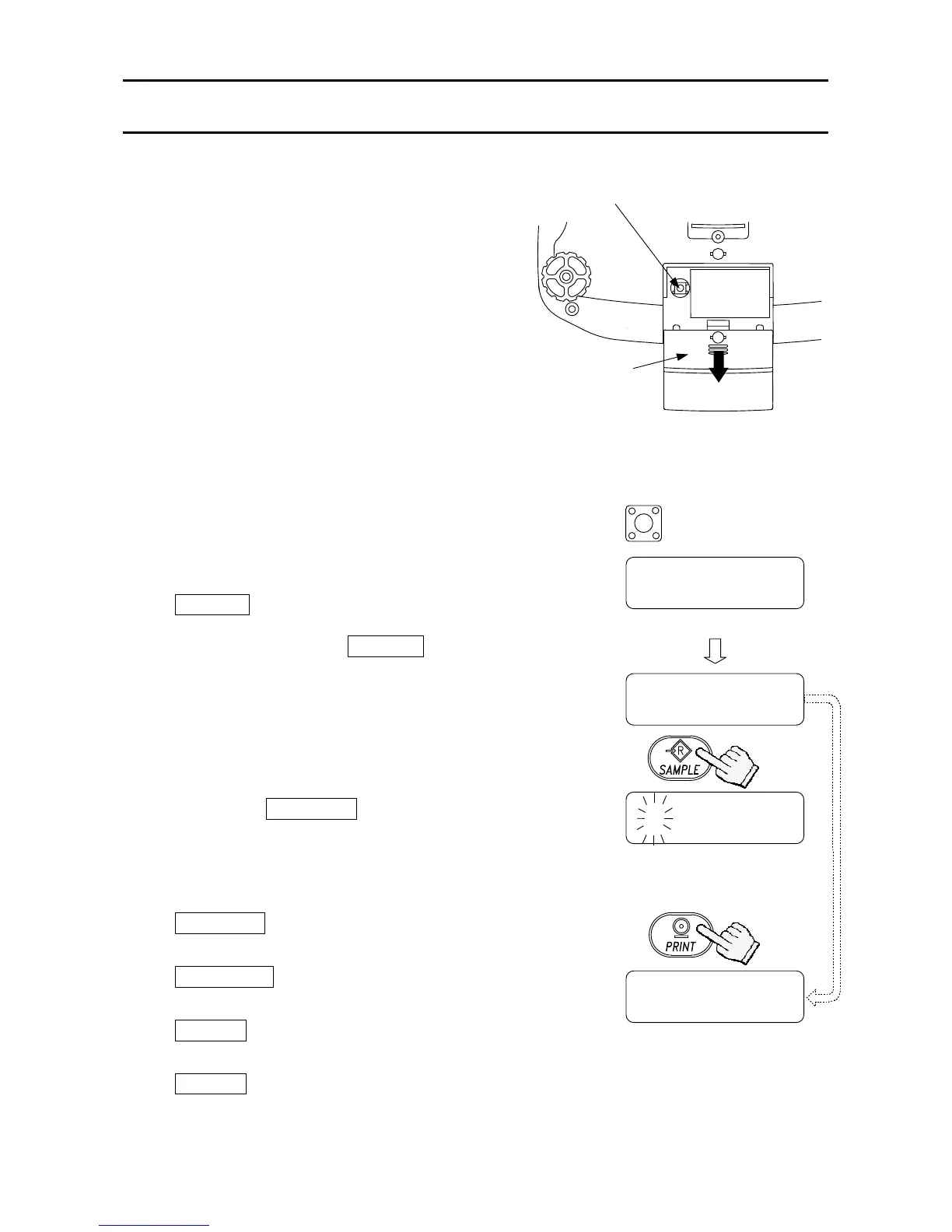 SAMPLE

PRINT