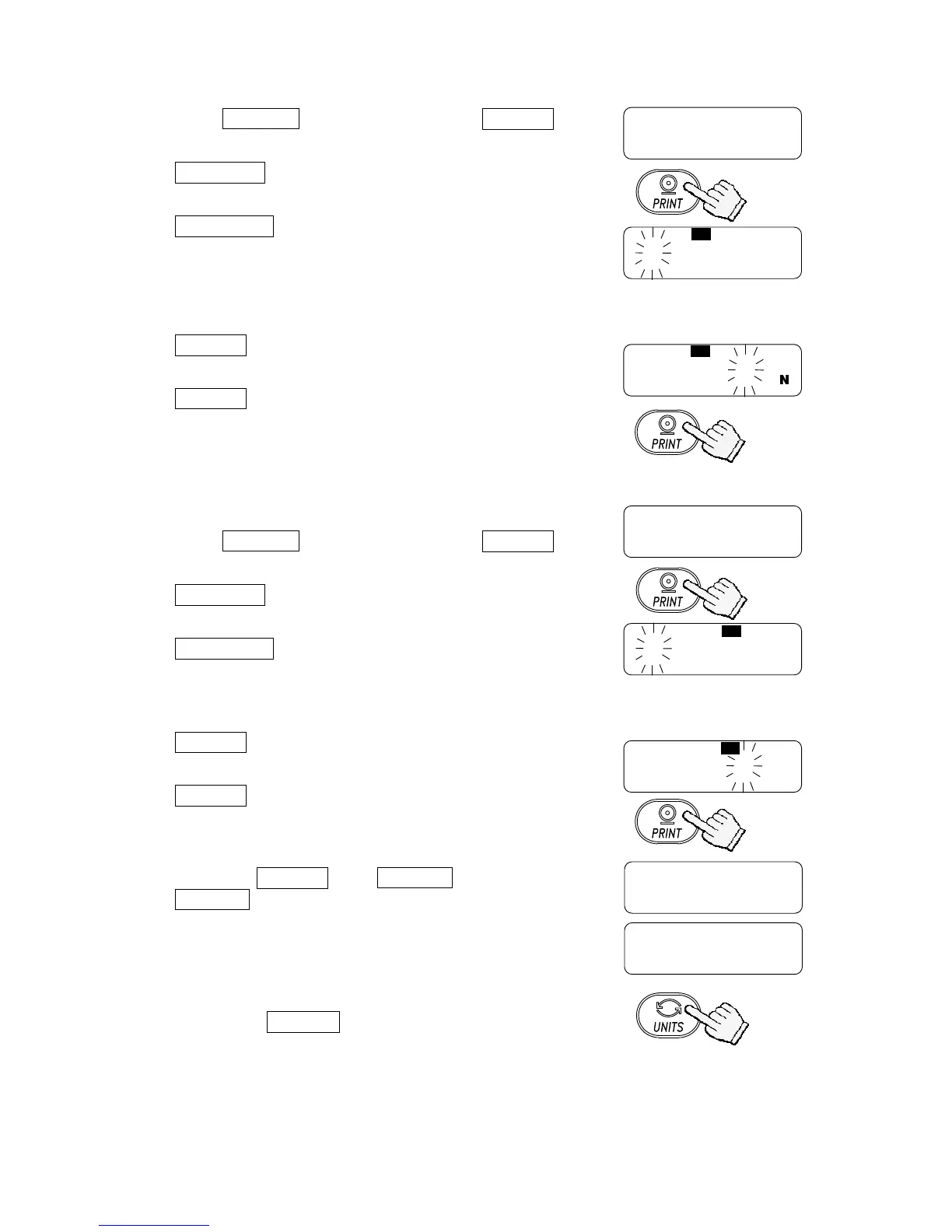 PRINT

N

PRINT

PRINT

PRINT

UNITS