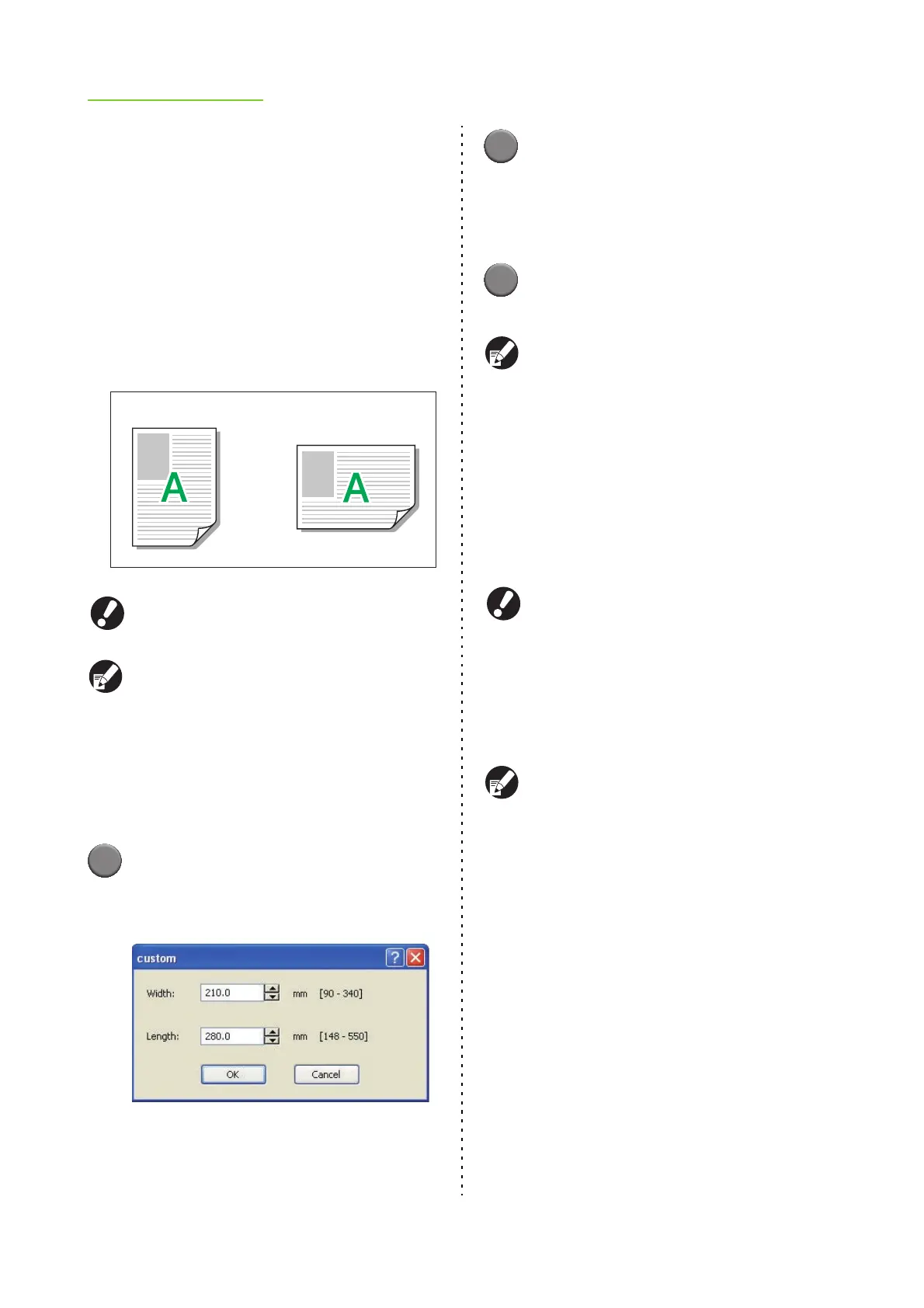 custom

Width: 210.0 mm [90 - 340]

Length: 280.0 mm [148 - 550]

OK

Cancel