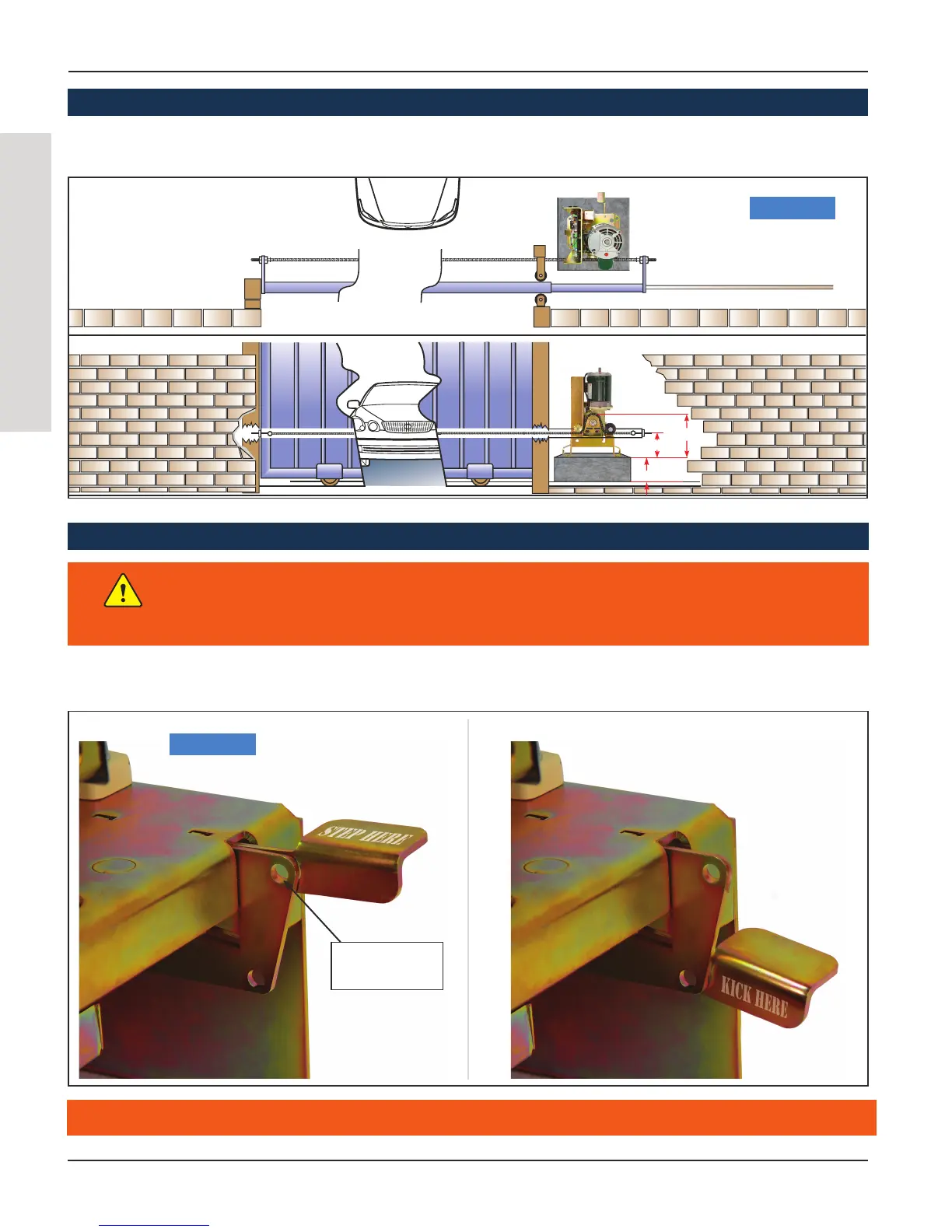 STEP HERE

KICK HERE