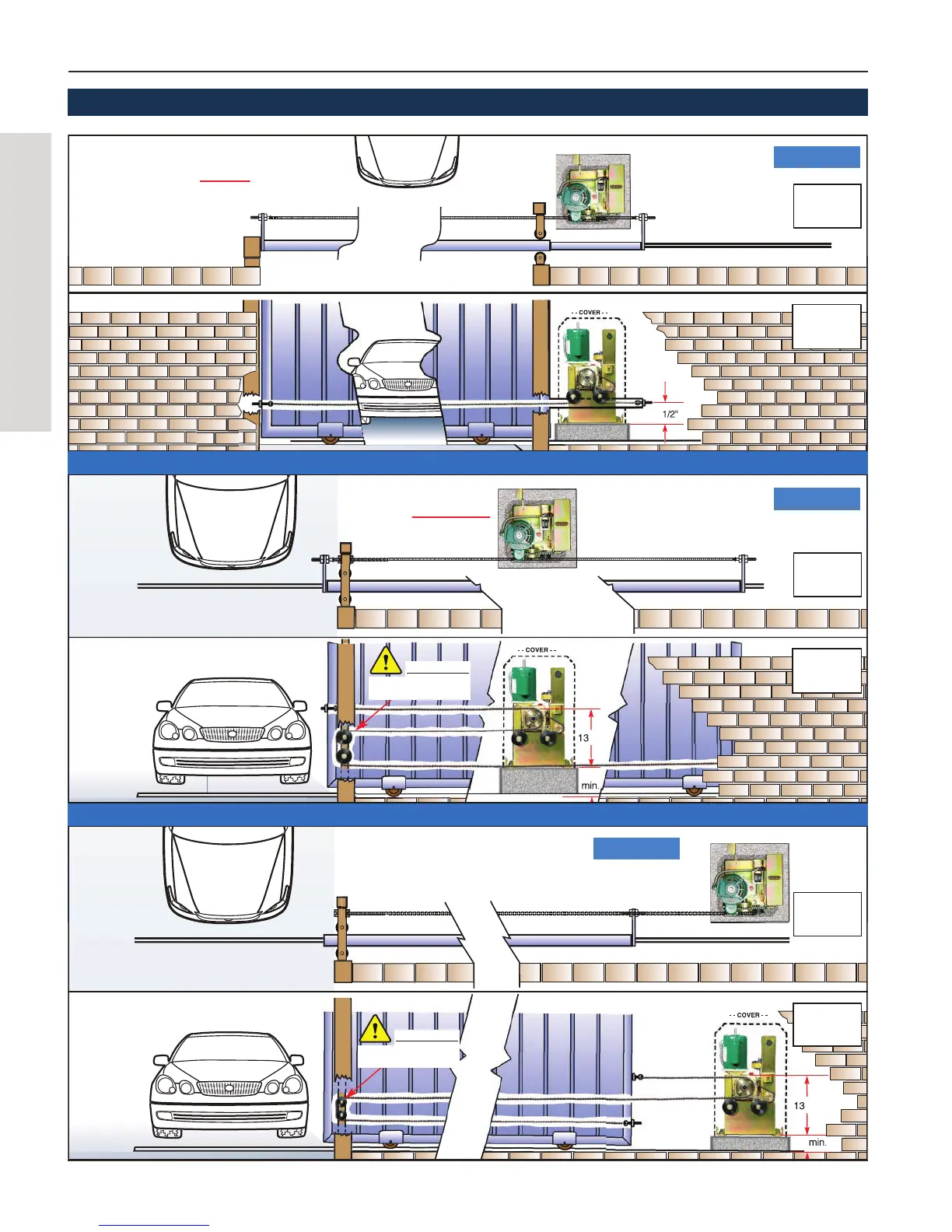 - - COVER - -

1/2"

- - COVER - -

13

min.

- - COVER - -

13

min.